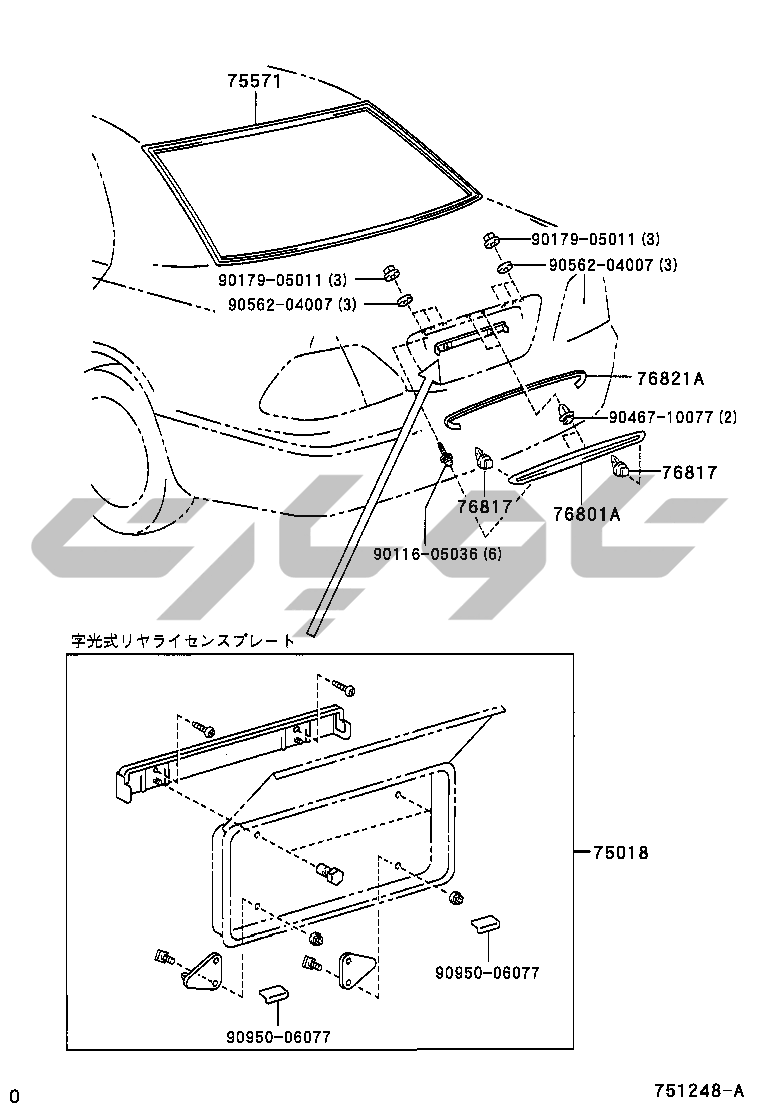 75571

90179-05011 (3)

90562-04007 (3)

90179-05011 (3)

90562-04007 (3)

76821A

90467-10077 (2)

76817

76817

76801A

90116-05036 (6)

字光式リヤライセンスプレート

75018

90950-06077

90950-06077

0

751248-A