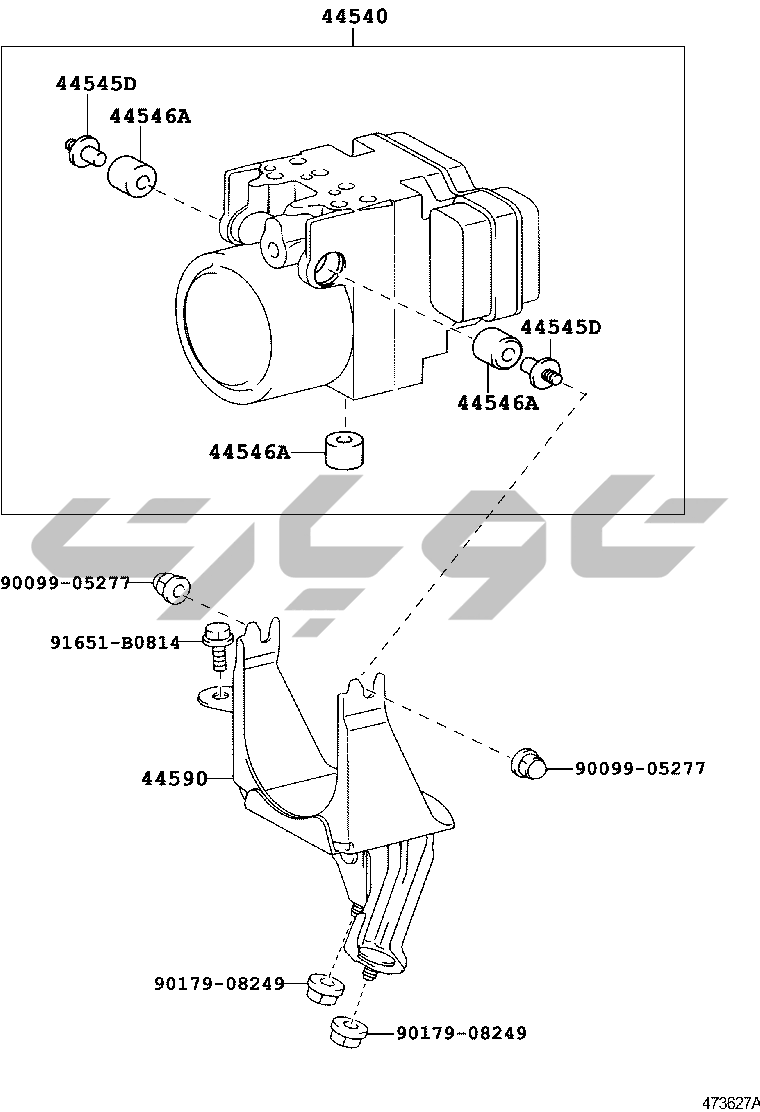 44540

44545D

44546A

44545D

44546A

44546A

90099-05277

91651-B0814

44590

90099-05277

90179-08249

90179-08249

473627A