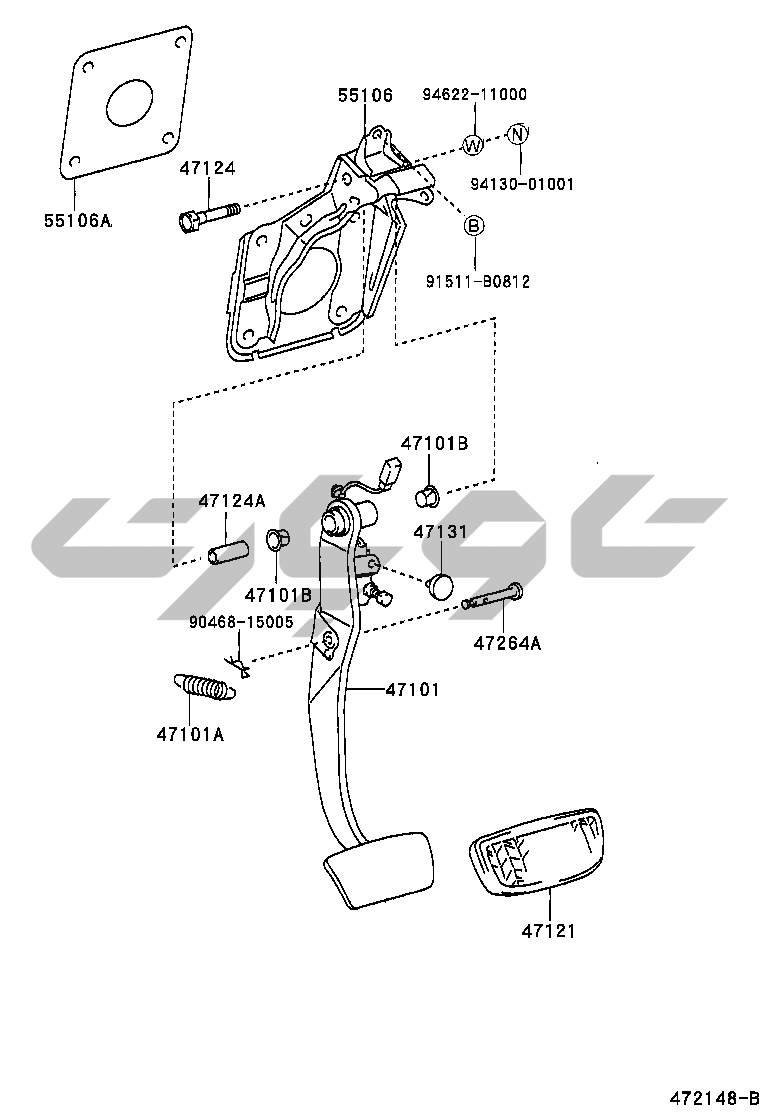 55106
94622-11000
W
N
94130-01001
47124
55106A
B
91511-B0812
47101B
47124A
47131
47101B
90468-15005
47264A
47101
47101A
47121
472148-B