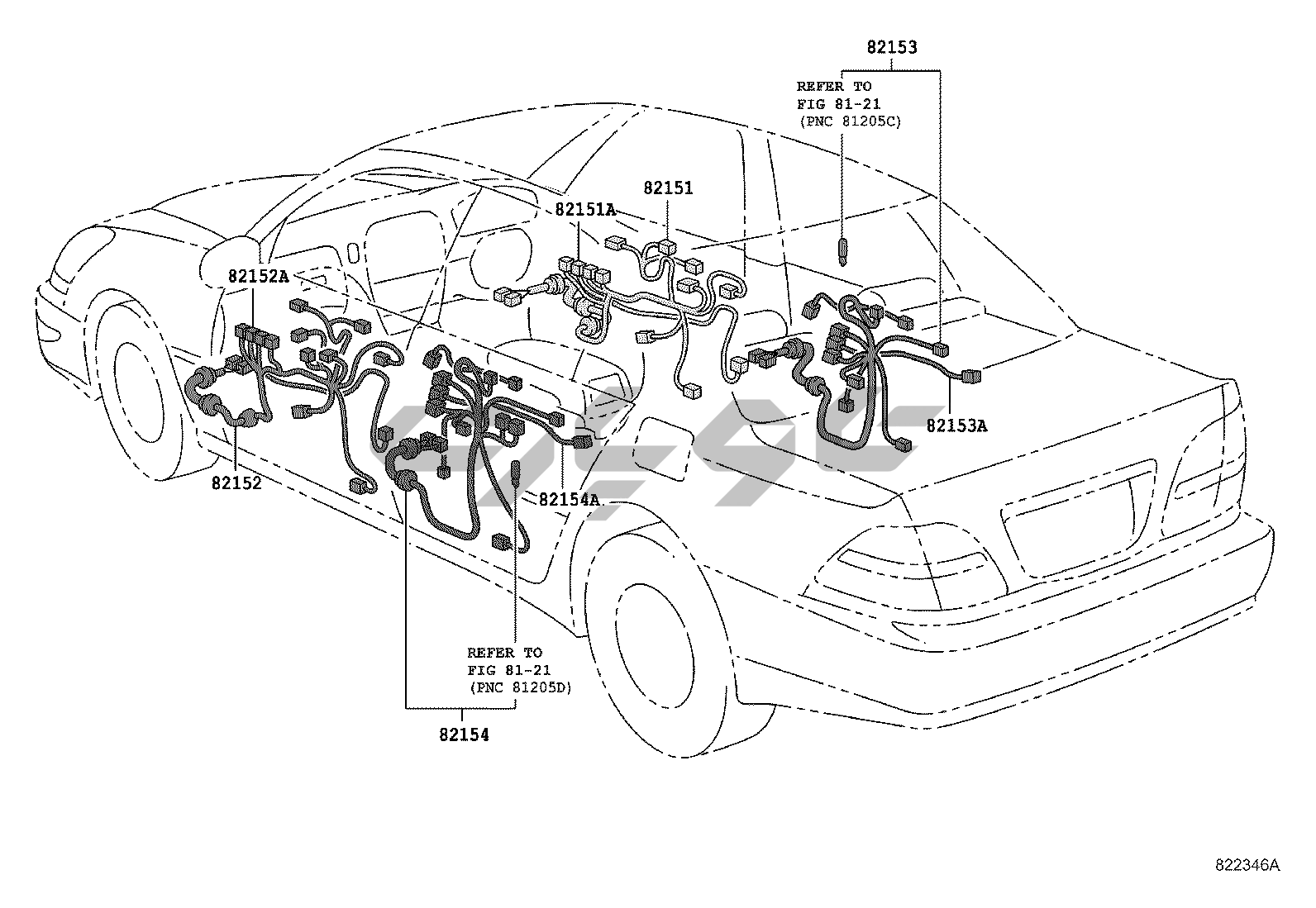 82153

REFER TO
FIG 81-21
(PNC 81205C)

82151

82151A

82152A

82153A

82152

82154A

REFER TO
FIG 81-21
(PNC 81205D)

82154

822346A