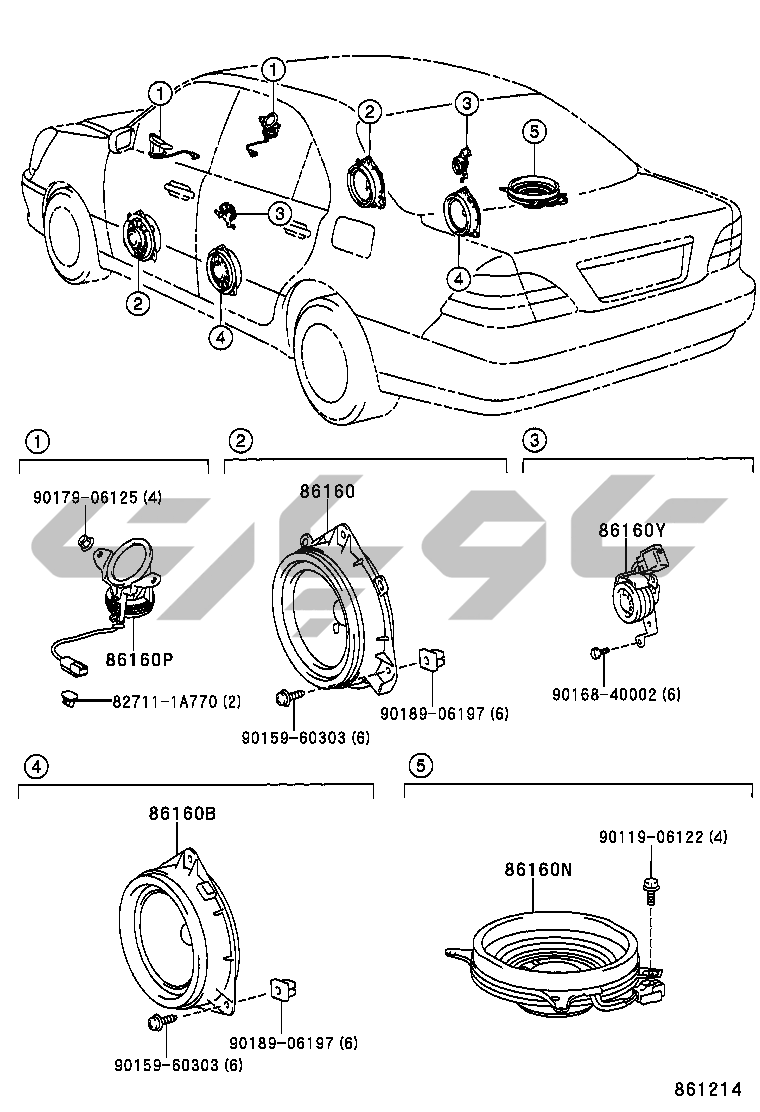 1
1
2
3
5
3
2
4
4

1
90179-06125 (4)
86160P
82711-1A770 (2)

2
86160
90159-60303 (6)
90189-06197 (6)

3
86160Y
90168-40002 (6)

4
86160B
90159-60303 (6)
90189-06197 (6)

5
90119-06122 (4)
86160N

861214