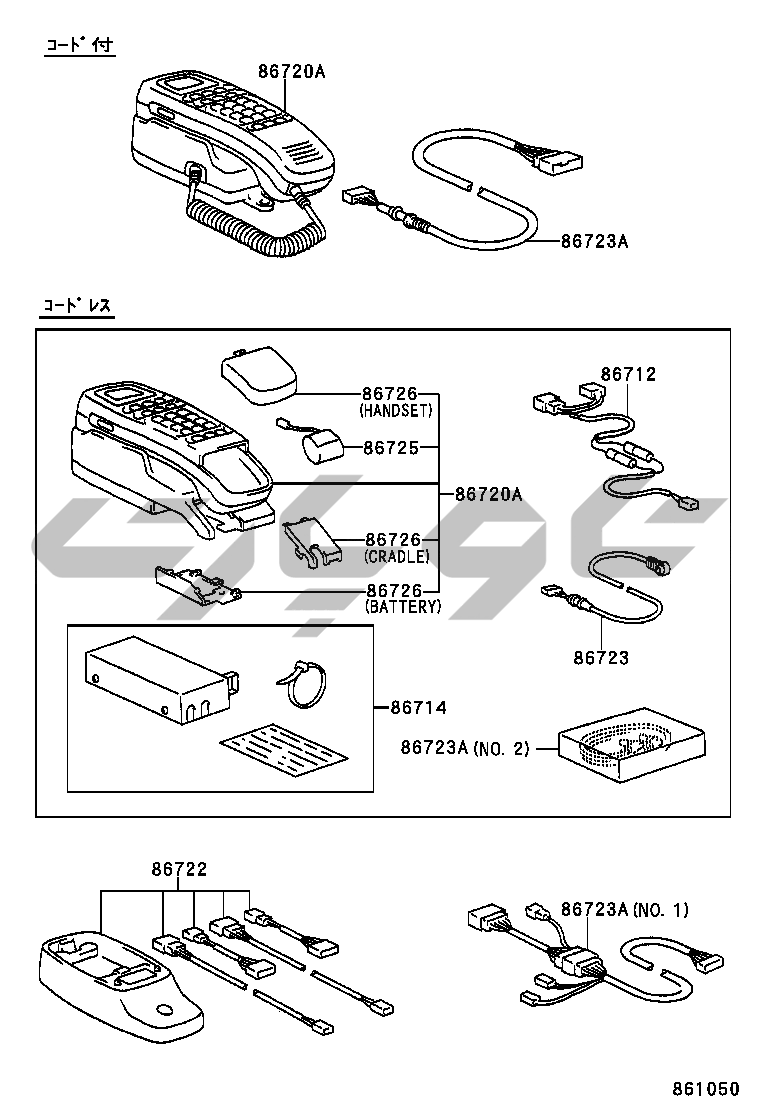 コード付

86720A

86723A

コードレス

86726
(HANDSET)

86725

86720A

86726
(CRADLE)

86726
(BATTERY)

86712

86723

86714

86723A (NO. 2)

86722

86723A (NO. 1)

861050