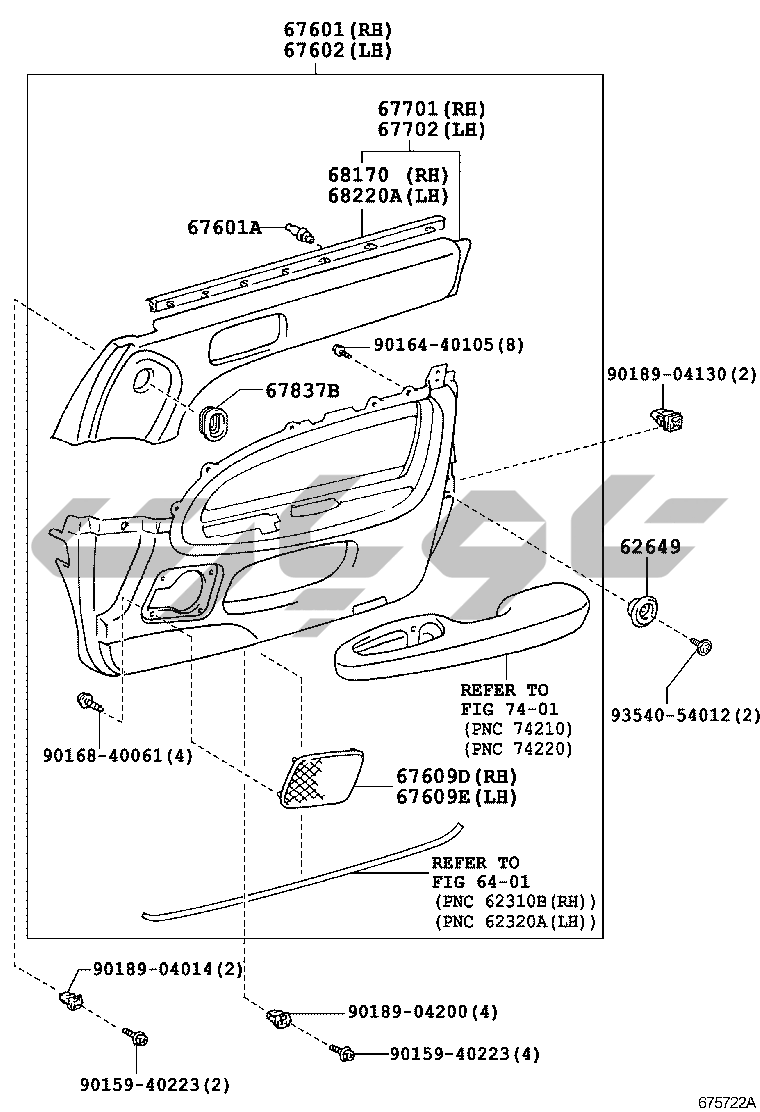 67601(RH)
67602(LH)

67701(RH)
67702(LH)

68170 (RH)
68220A(LH)

67601A

90164-40105(8)

67837B

90189-04130(2)

62649

93540-54012(2)

REFER TO
FIG 74-01
(PNC 74210)
(PNC 74220)

90168-40061(4)

67609D(RH)
67609E(LH)

REFER TO
FIG 64-01
(PNC 62310B(RH))
(PNC 62320A(LH))

90189-04014(2)

90189-04200(4)

90159-40223(4)

90159-40223(2)

675722A