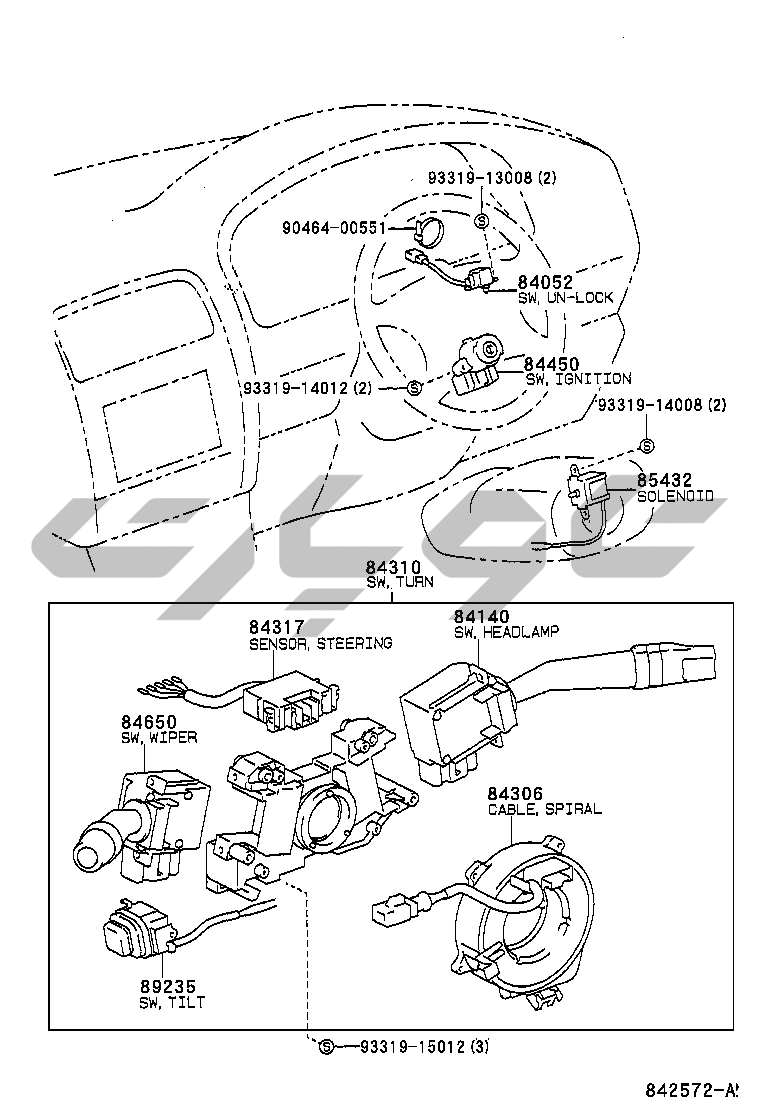 93319-13008 (2)
90464-00551
84052
SW, UN-LOCK
84450
SW, IGNITION
93319-14012 (2)
93319-14008 (2)
85432
SOLENOID
84310
SW, TURN
84317
SENSOR, STEERING
84140
SW, HEADLAMP
84650
SW, WIPER
84306
CABLE, SPIRAL
89235
SW, TILT
93319-15012 (3)
842572-A