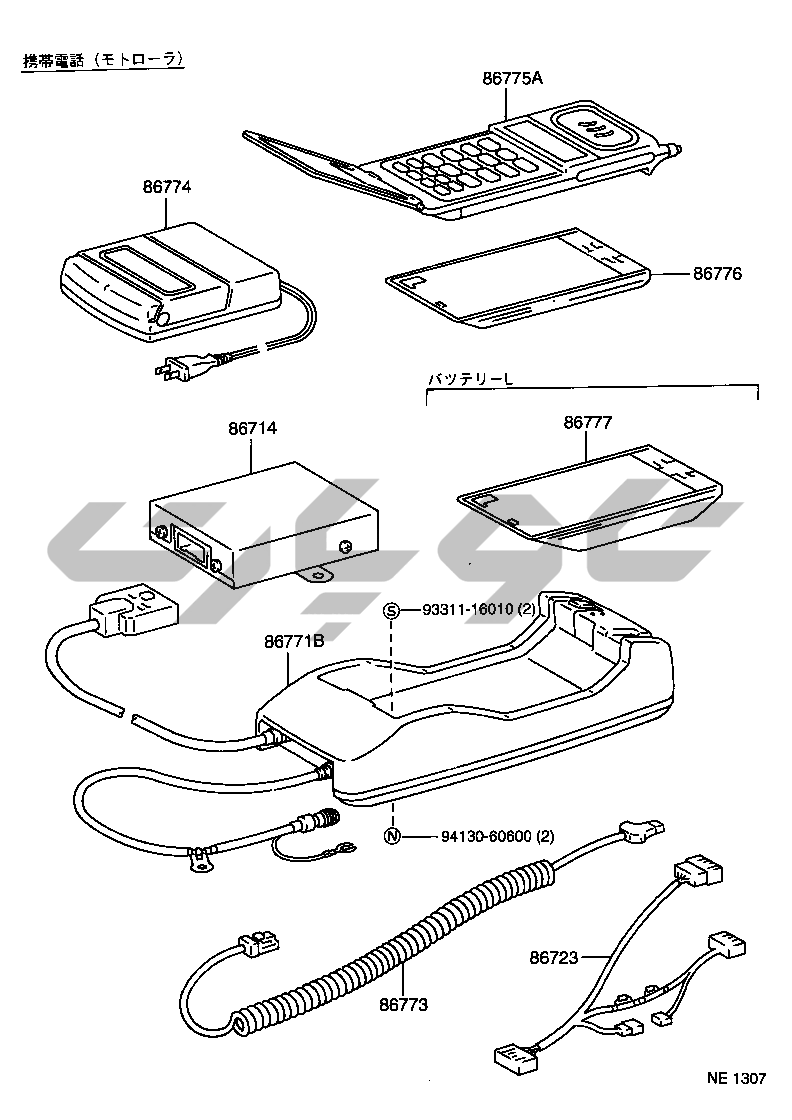 携帯電話（モトローラ）

86775A

86774

86776

バッテリーL

86714

86777

S 93311-16010 (2)

86771B

N 94130-60600 (2)

86723

86773

NE 1307