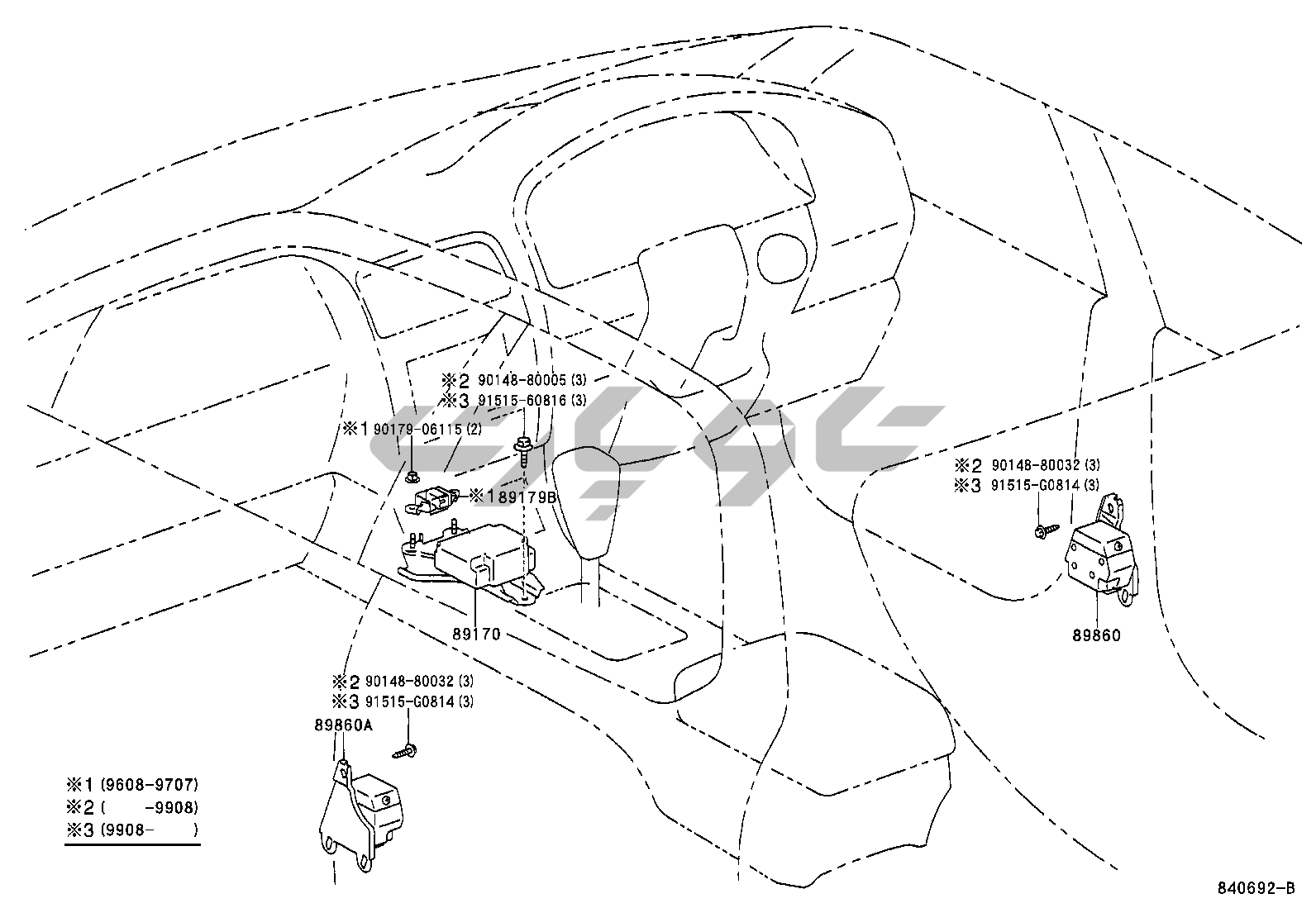 ※2 90148-80005 (3)
※3 91515-60816 (3)
※1 90179-06115 (2)
※1 89179B
89170

※2 90148-80032 (3)
※3 91515-G0814 (3)
89860

※2 90148-80032 (3)
※3 91515-G0814 (3)
89860A

※1 (9608-9707)
※2 ( -9908)
※3 (9908- )

840692-B