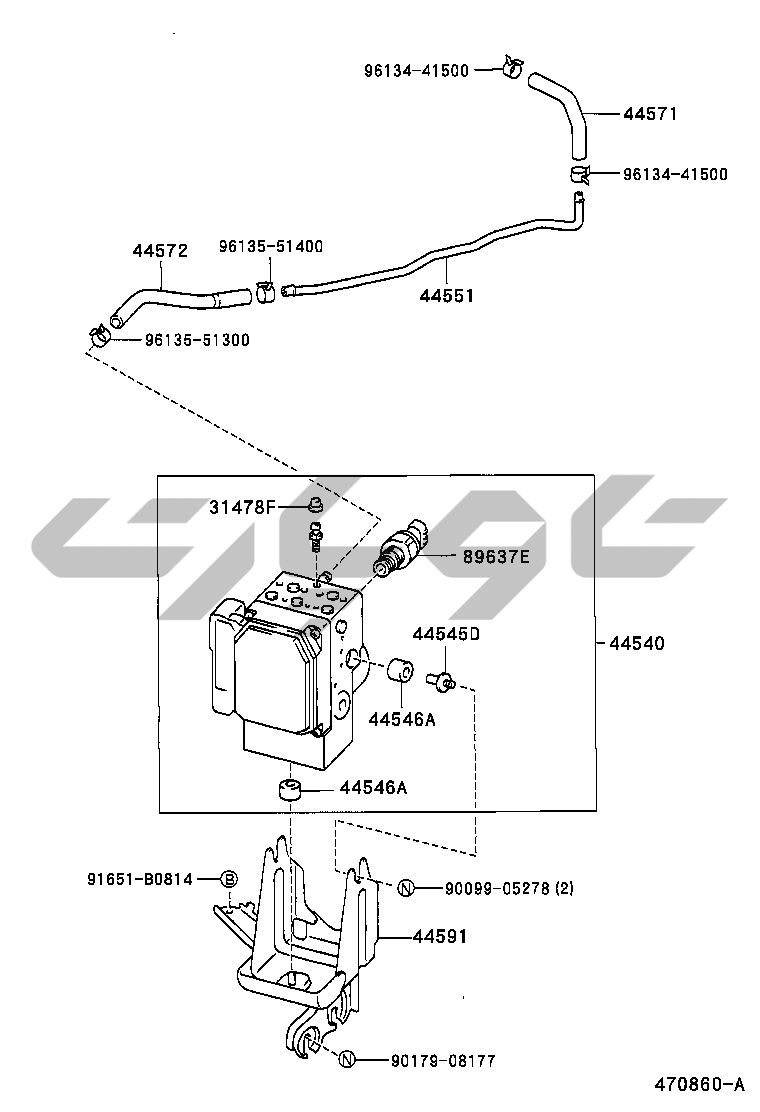 96134-41500
44571
96134-41500
44572
96135-51400
44551
96135-51300
31478F
89637E
44545D
44540
44546A
44546A
91651-B0814
B
N
90099-05278 (2)
44591
N
90179-08177
470860-A