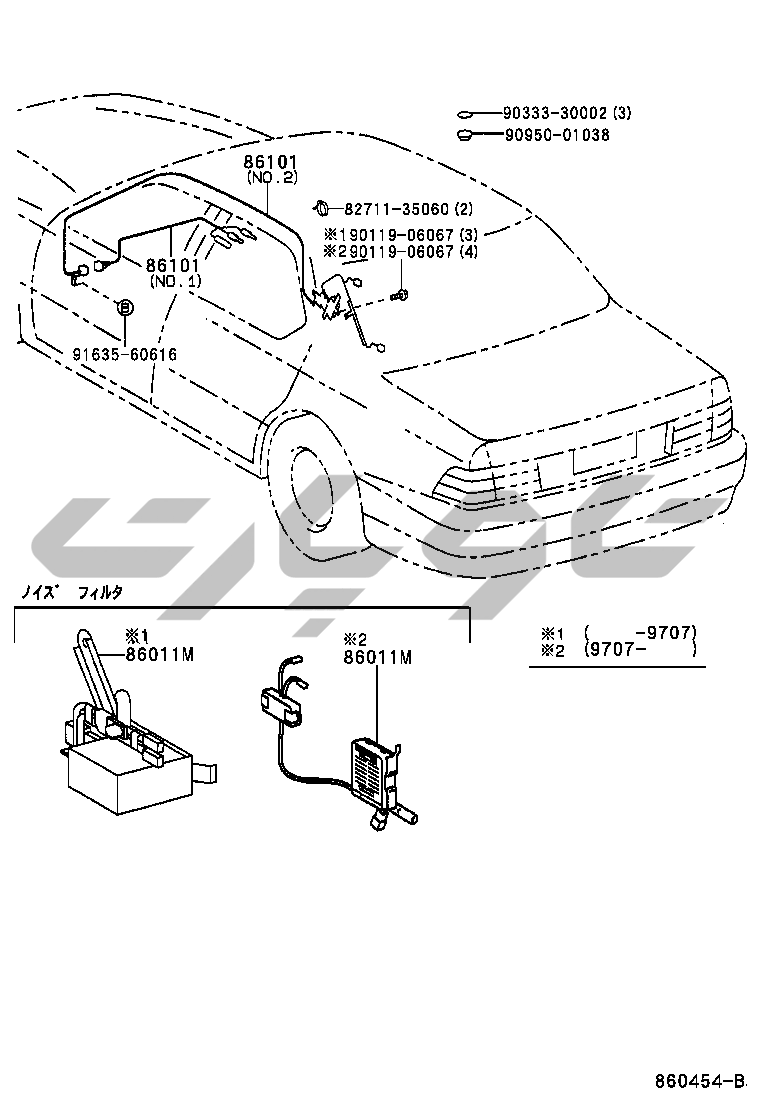 90333-30002 (3)
90950-01038

86101
(NO.2)

82711-35060 (2)
※190119-06067 (3)
※290119-06067 (4)

86101
(NO.1)

B
91635-60616

ノイズ フィルタ

※1
86011M

※2
86011M

※1 (    -9707)
※2 (9707-    )

860454-B