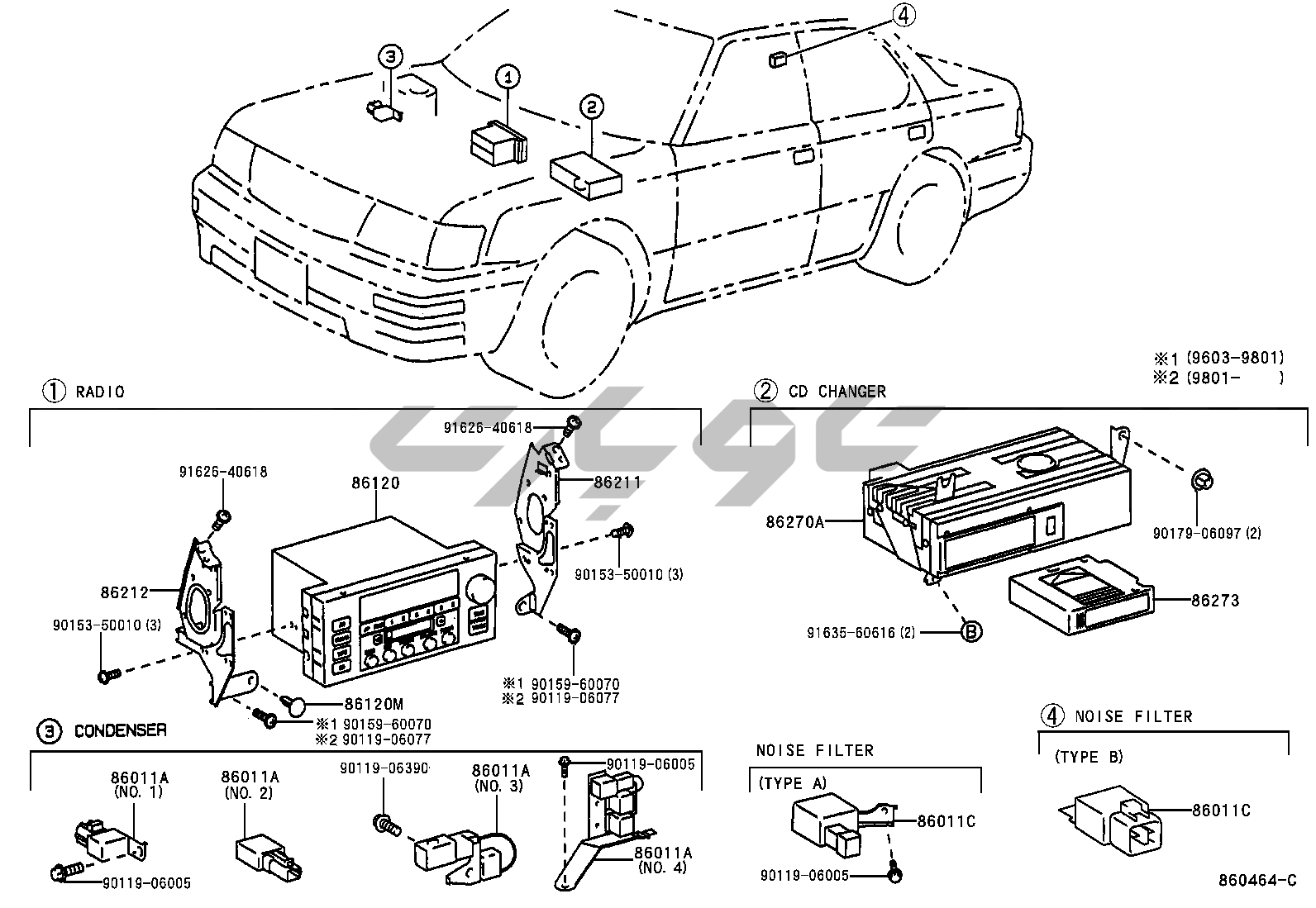 ③ ① ② ④

※1 (9603-9801)
※2 (9801- )

① RADIO

② CD CHANGER

91626-40618
91626-40618
86120
86211
86212
90153-50010 (3)
90153-50010 (3)
86120M
※1 90159-60070
※2 90119-06077
※1 90159-60070
※2 90119-06077

86270A
90179-06097 (2)
86273
91635-60616 (2)
B

③ CONDENSER

86011A (NO. 1)
90119-06005
86011A (NO. 2)
90119-06390
86011A (NO. 3)
90119-06005
86011A (NO. 4)

NOISE FILTER
(TYPE A)
86011C
90119-06005

④ NOISE FILTER
(TYPE B)
86011C

860464-C