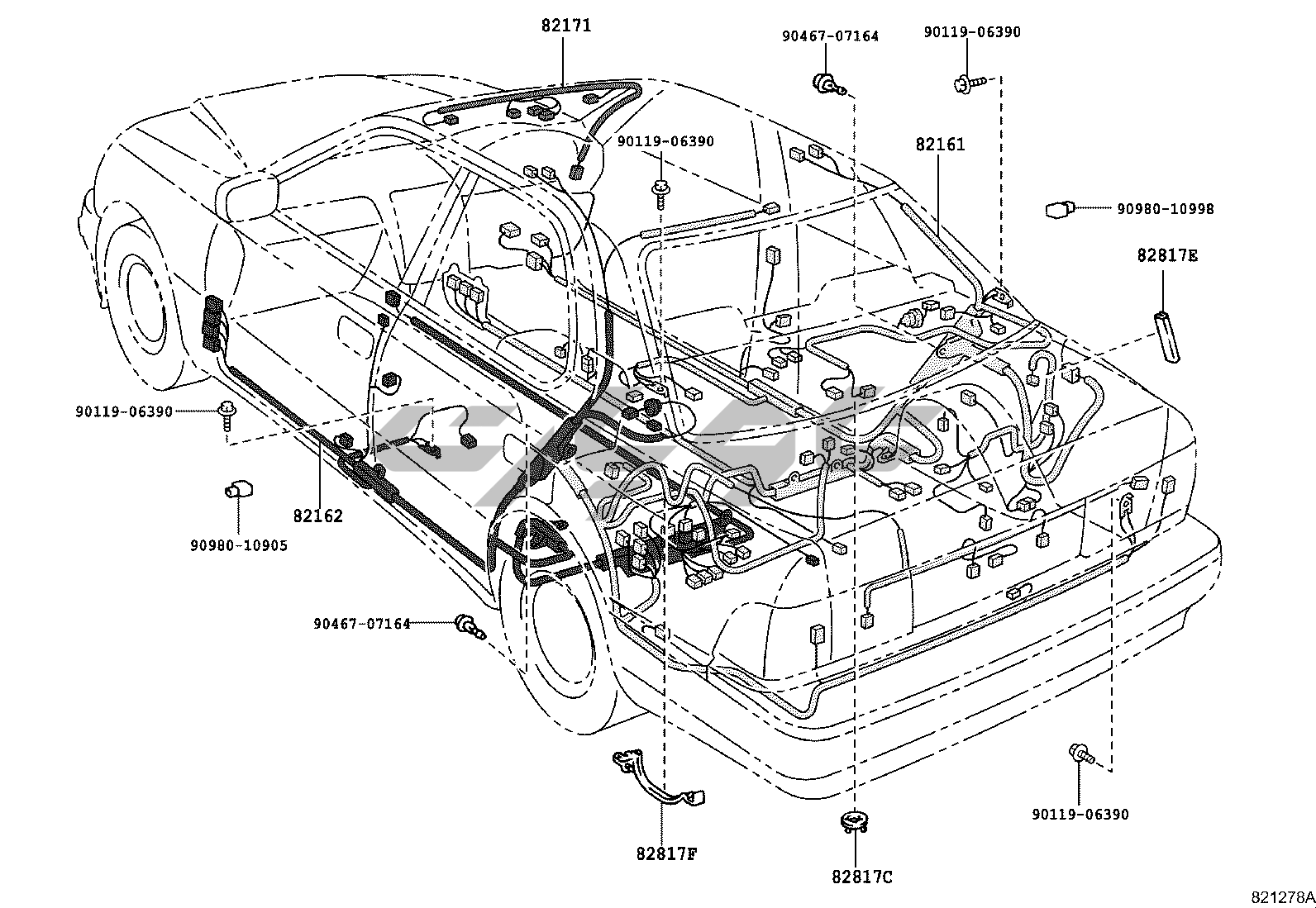 82171
90467-07164
90119-06390
90119-06390
82161
90980-10998
82817E
90119-06390
82162
90980-10905
90467-07164
82817F
82817C
90119-06390
821278A