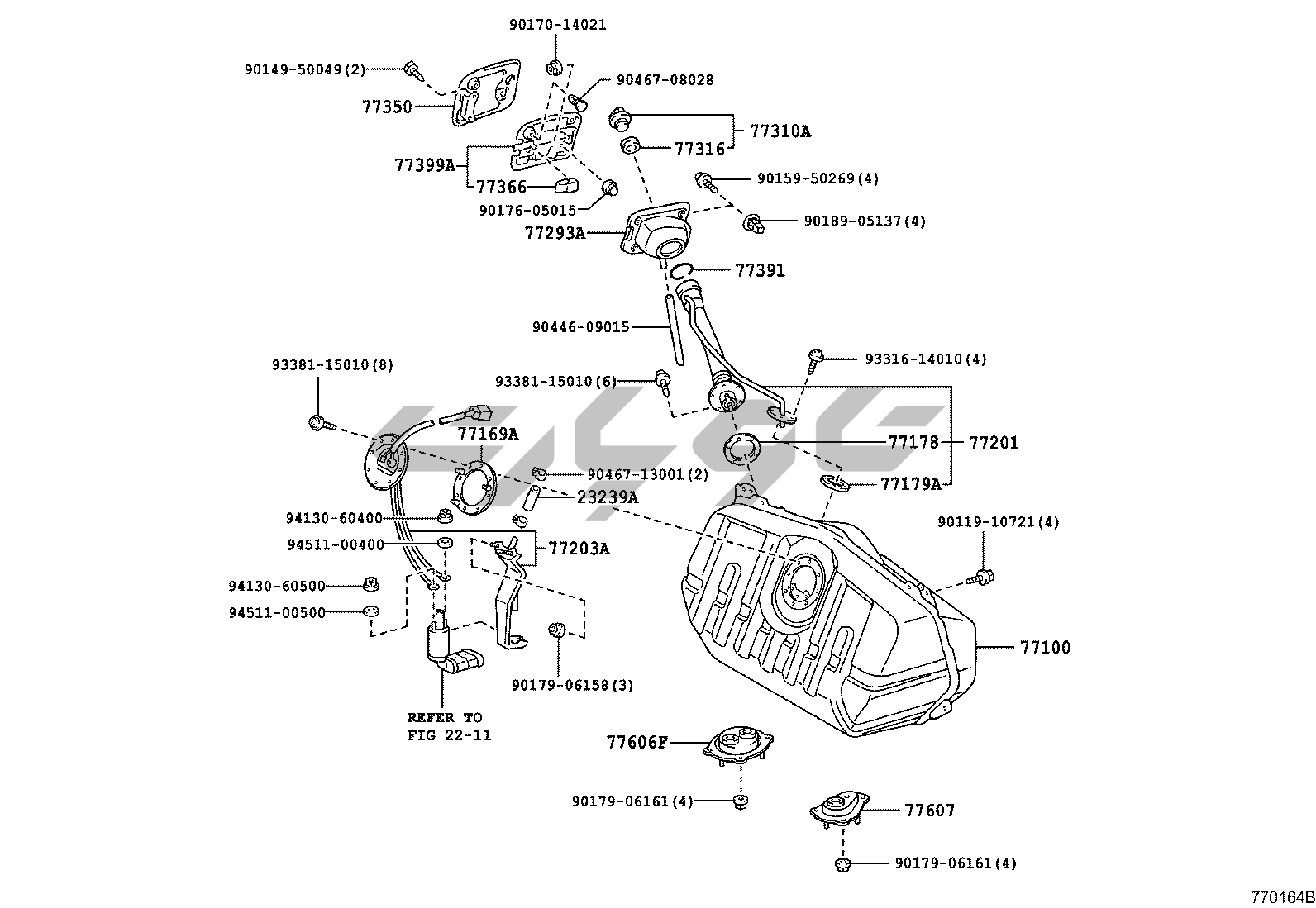 90170-14021
90149-50049(2)
90467-08028
77350
77310A
77316
77399A
77366
90159-50269(4)
90176-05015
90189-05137(4)
77293A
77391
90446-09015
93381-15010(8)
93316-14010(4)
93381-15010(6)
77169A
77178
77201
90467-13001(2)
77179A
23239A
94130-60400
90119-10721(4)
94511-00400
77203A
94130-60500
94511-00500
77100
90179-06158(3)
REFER TO FIG 22-11
77606F
90179-06161(4)
77607
90179-06161(4)
770164B