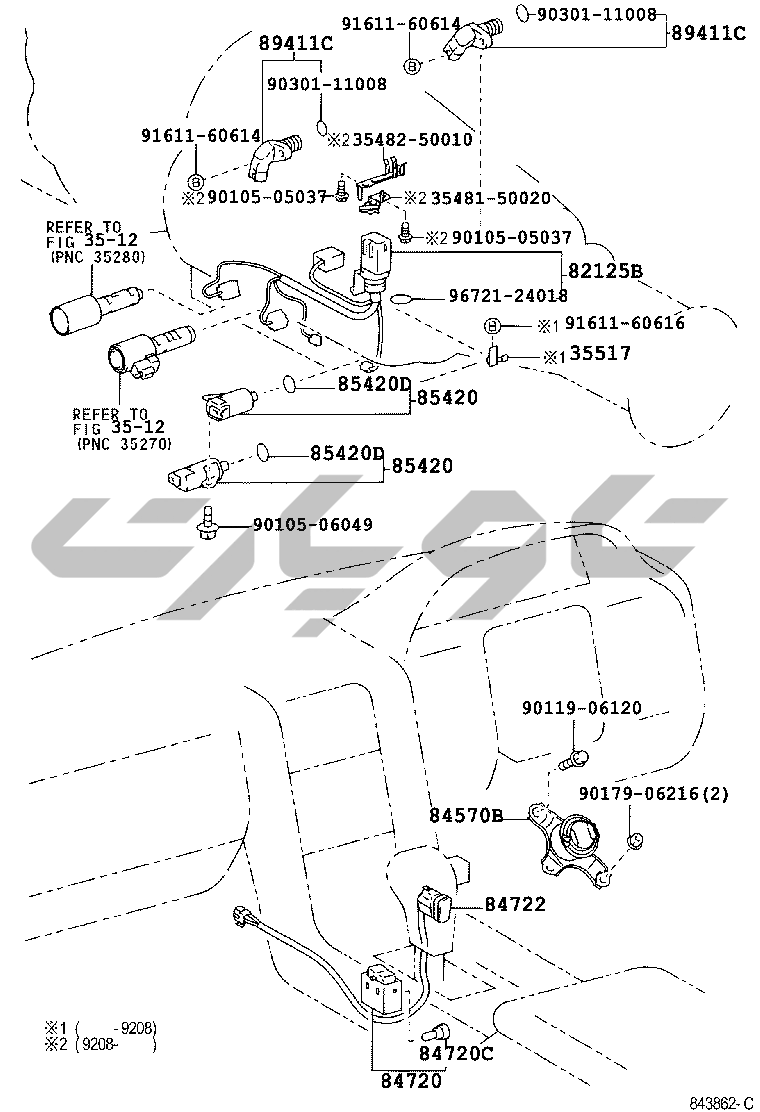 91611-60614
90301-11008
89411C
89411C
90301-11008
91611-60614
※2 35482-50010
※2 90105-05037
※2 35481-50020
※2 90105-05037
REFER TO FIG 35-12 (PNC 35280)
82125B
96721-24018
※1 91611-60616
※1 35517
REFER TO FIG 35-12 (PNC 35270)
85420D
85420
85420D
85420
90105-06049
90119-06120
90179-06216(2)
84570B
84722
※1 ( -9208)
※2 (9208- )
84720C
84720
843862-C