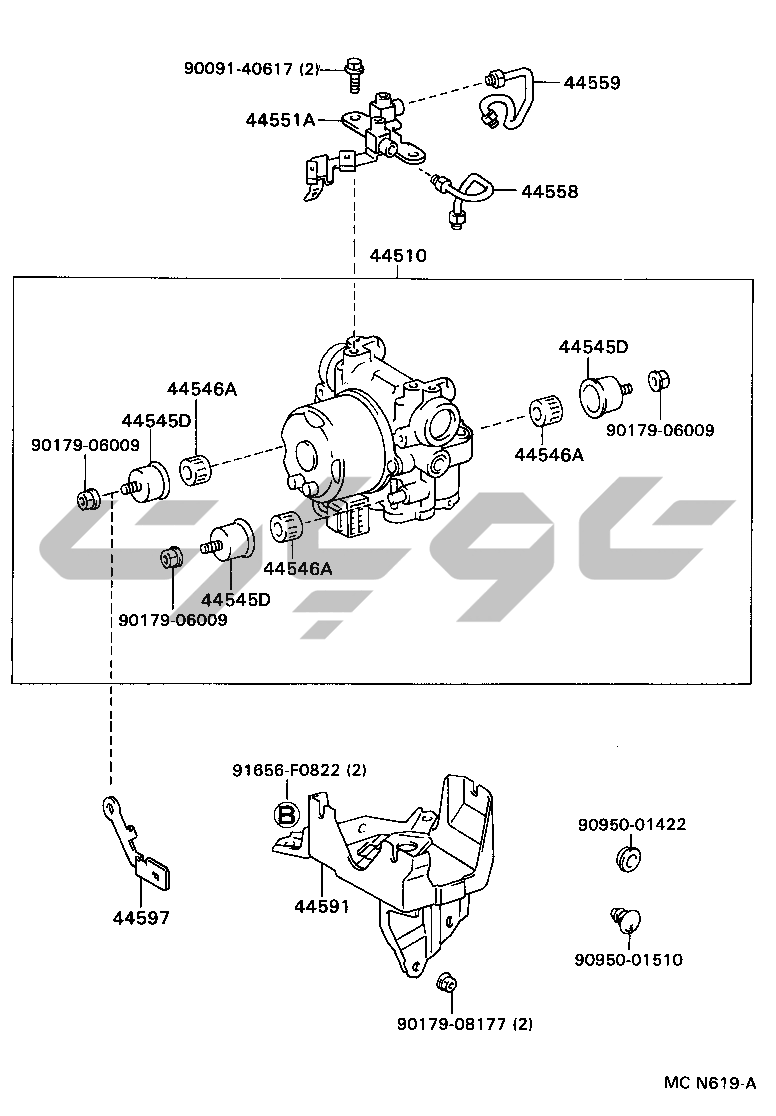 90091-40617 (2)
44559
44551A
44558
44510
44545D
44546A
44545D
90179-06009
90179-06009
44546A
44546A
44545D
90179-06009
91656-F0822 (2)
B
90950-01422
44597
44591
90950-01510
90179-08177 (2)
MC N619-A