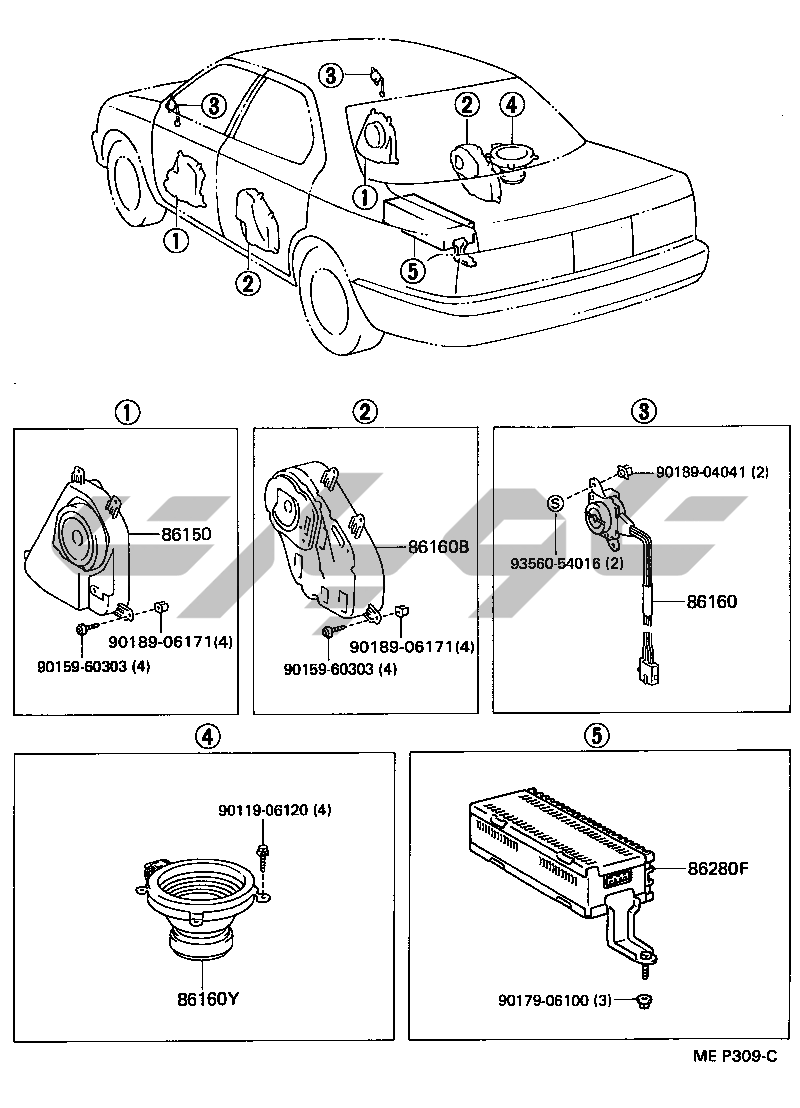 3
3
2
4
1
1
2
5

1
86150
90189-06171(4)
90159-60303 (4)

2
86160B
90189-06171(4)
90159-60303 (4)

3
90189-04041 (2)
S
93560-54016 (2)
86160

4
90119-06120 (4)
86160Y

5
86280F
90179-06100 (3)

ME P309-C