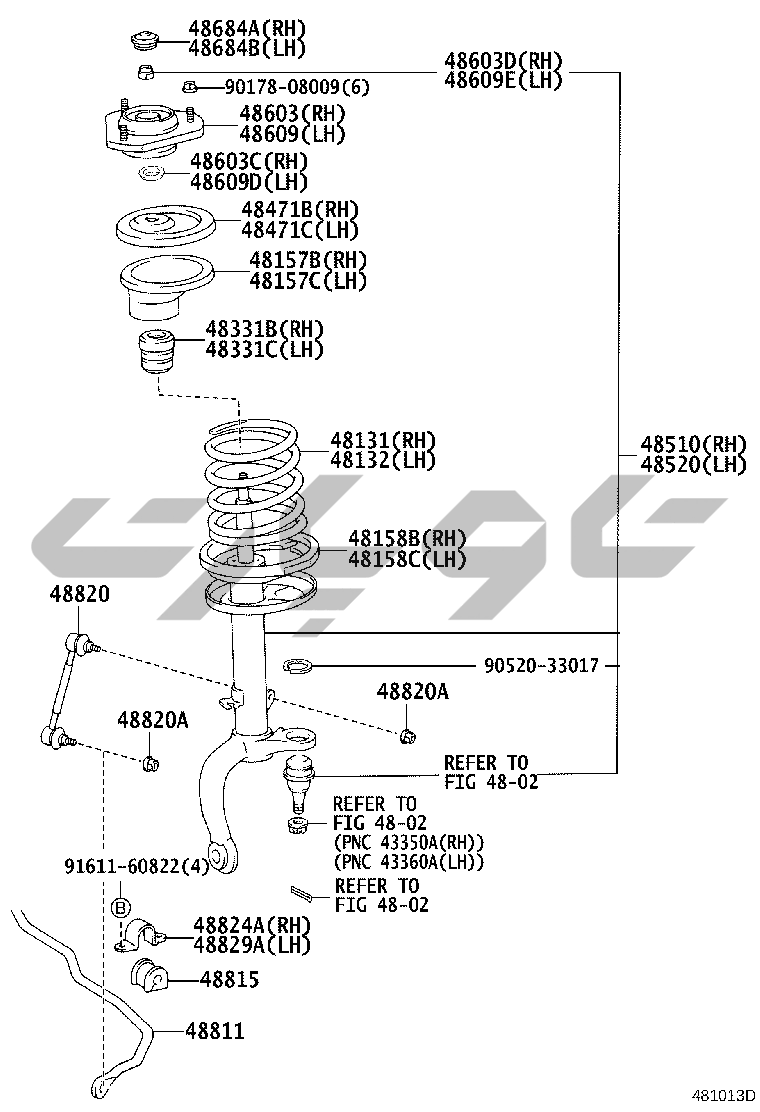 48684A(RH)
48684B(LH)

48603D(RH)
48609E(LH)

90178-08009(6)

48603(RH)
48609(LH)

48603C(RH)
48609D(LH)

48471B(RH)
48471C(LH)

48157B(RH)
48157C(LH)

48331B(RH)
48331C(LH)

48131(RH)
48132(LH)

48510(RH)
48520(LH)

48158B(RH)
48158C(LH)

48820

90520-33017

48820A

48820A

REFER TO
FIG 48-02

REFER TO
FIG 48-02
(PNC 43350A(RH))
(PNC 43360A(LH))

91611-60822(4)

REFER TO
FIG 48-02

B

48824A(RH)
48829A(LH)

48815

48811

481013D