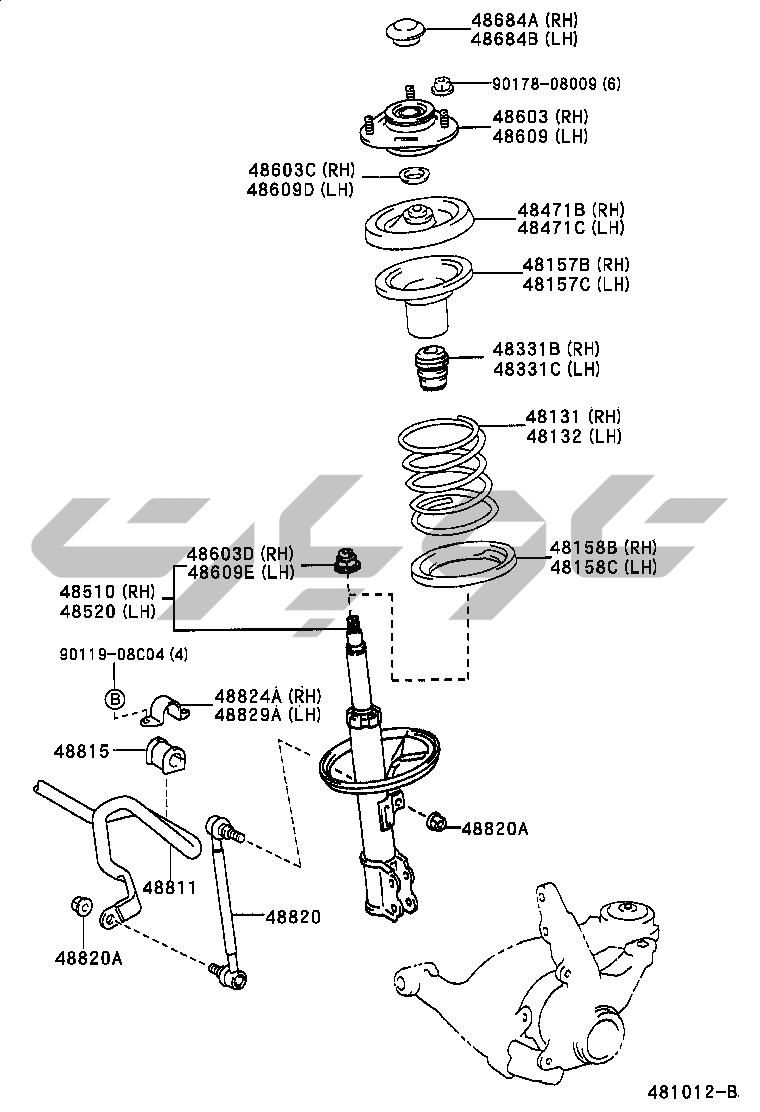 48684A (RH)
48684B (LH)

90178-08009 (6)

48603 (RH)
48609 (LH)

48603C (RH)
48609D (LH)

48471B (RH)
48471C (LH)

48157B (RH)
48157C (LH)

48331B (RH)
48331C (LH)

48131 (RH)
48132 (LH)

48603D (RH)
48609E (LH)

48158B (RH)
48158C (LH)

48510 (RH)
48520 (LH)

90119-08C04 (4)

B

48824A (RH)
48829A (LH)

48815

48820A

48811

48820

48820A

481012-B