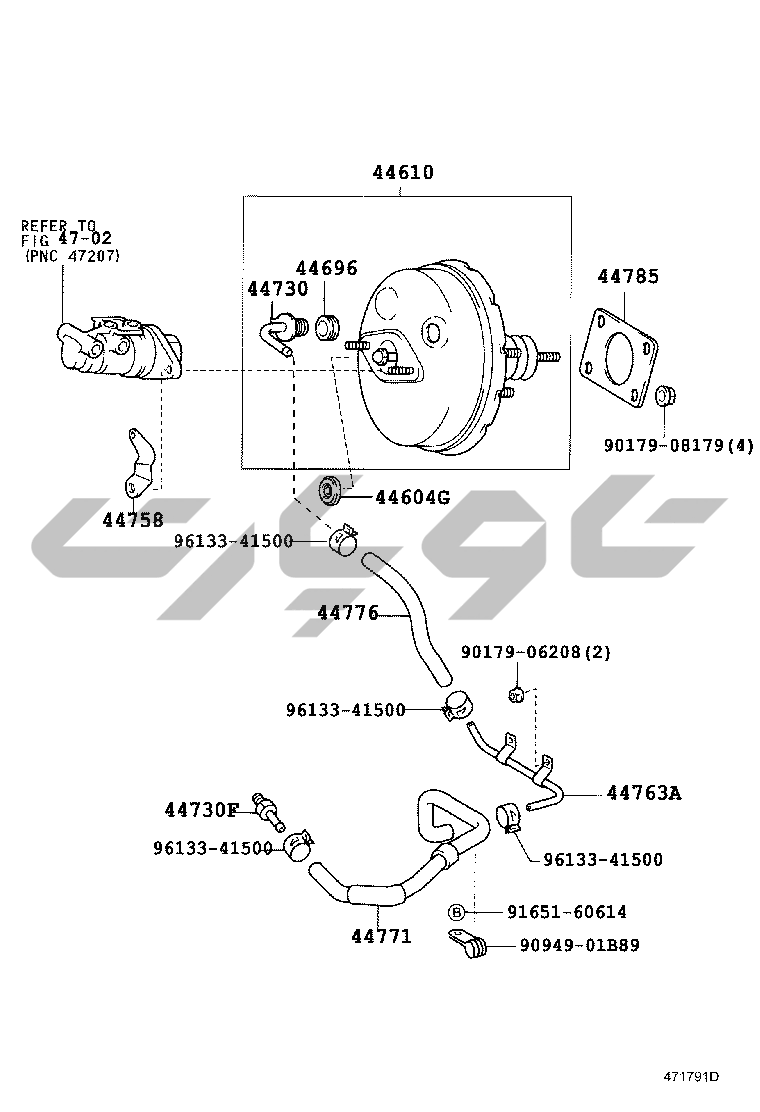 44610

REFER TO
FIG 47-02
(PNC 47207)

44696
44730
44785
90179-08179(4)
44604G
44758
96133-41500
44776
90179-06208(2)
96133-41500
44763A
44730F
96133-41500
96133-41500
B 91651-60614
44771
90949-01B89

471791D