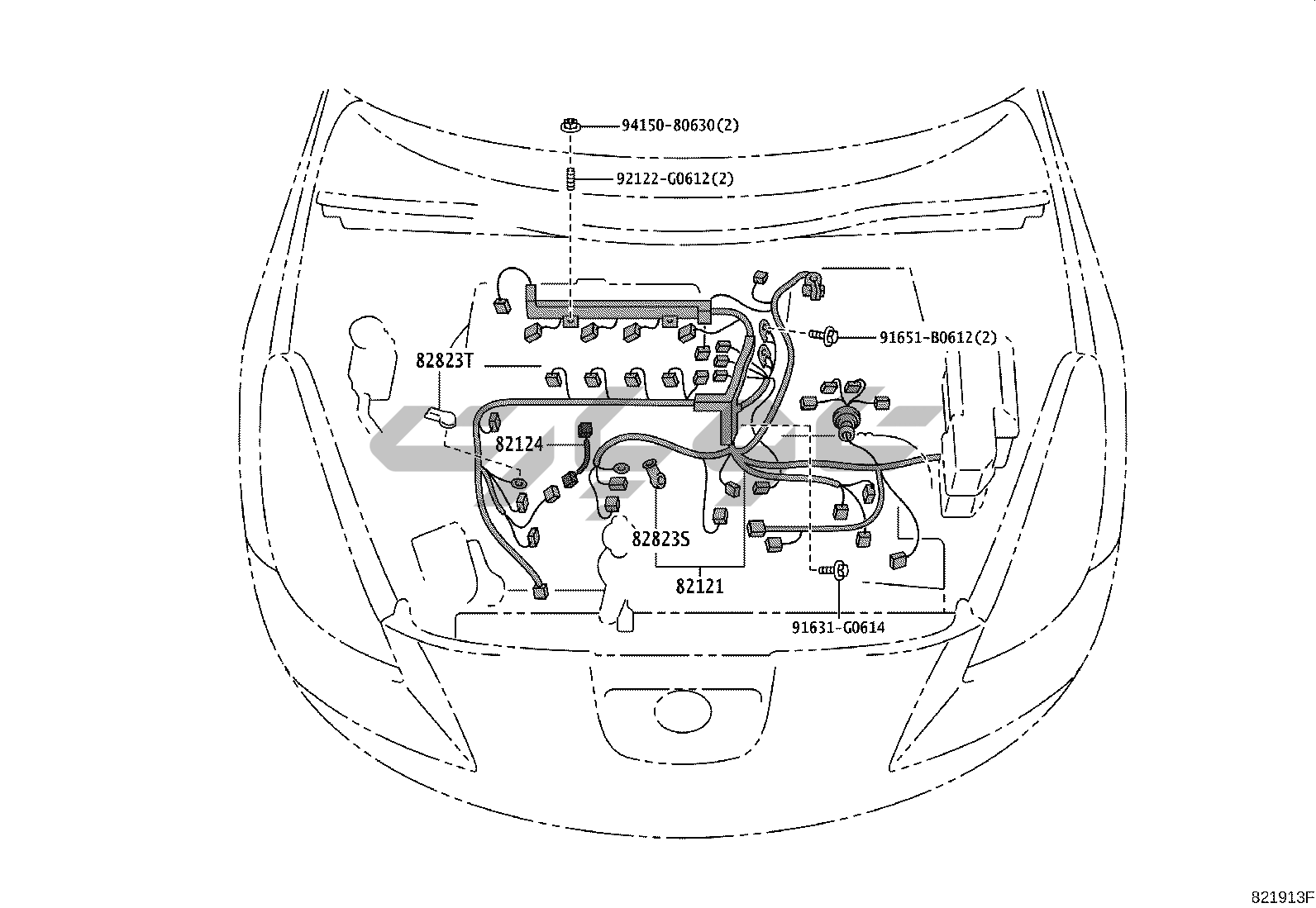 94150-80630(2)
92122-G0612(2)
91651-B0612(2)
82823T
82124
82823S
82121
91631-G0614
821913F