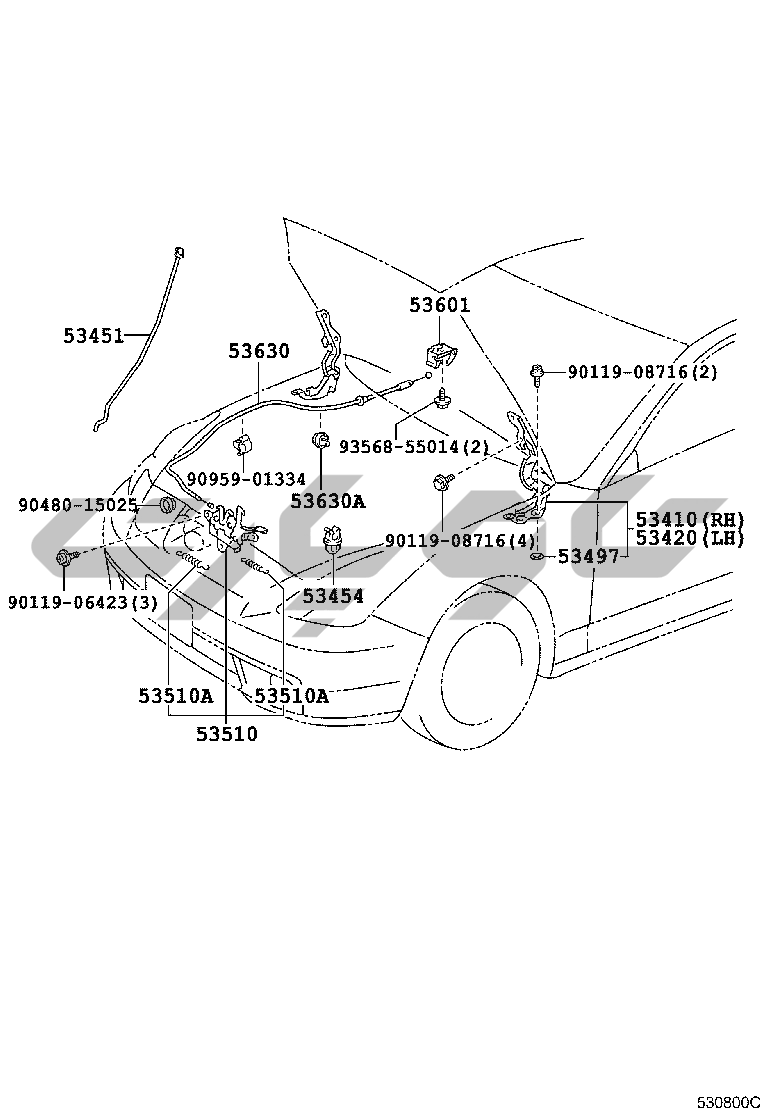 53451
53630
53601
90119-08716(2)
93568-55014(2)
90959-01334
53630A
90480-15025
53410(RH)
53420(LH)
90119-08716(4)
53497
90119-06423(3)
53454
53510A
53510A
53510
530800C