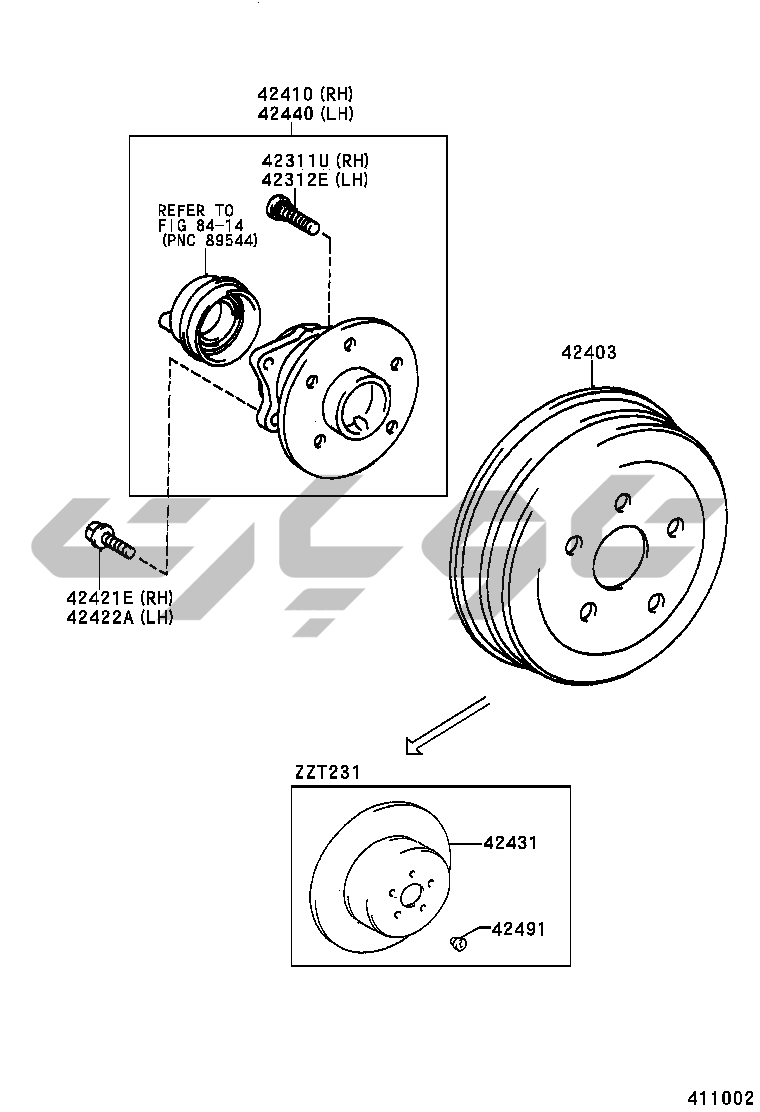 42410 (RH)
42440 (LH)

42311U (RH)
42312E (LH)

REFER TO
FIG 84-14
(PNC 89544)

42403

42421E (RH)
42422A (LH)

ZZT231

42431

42491

411002