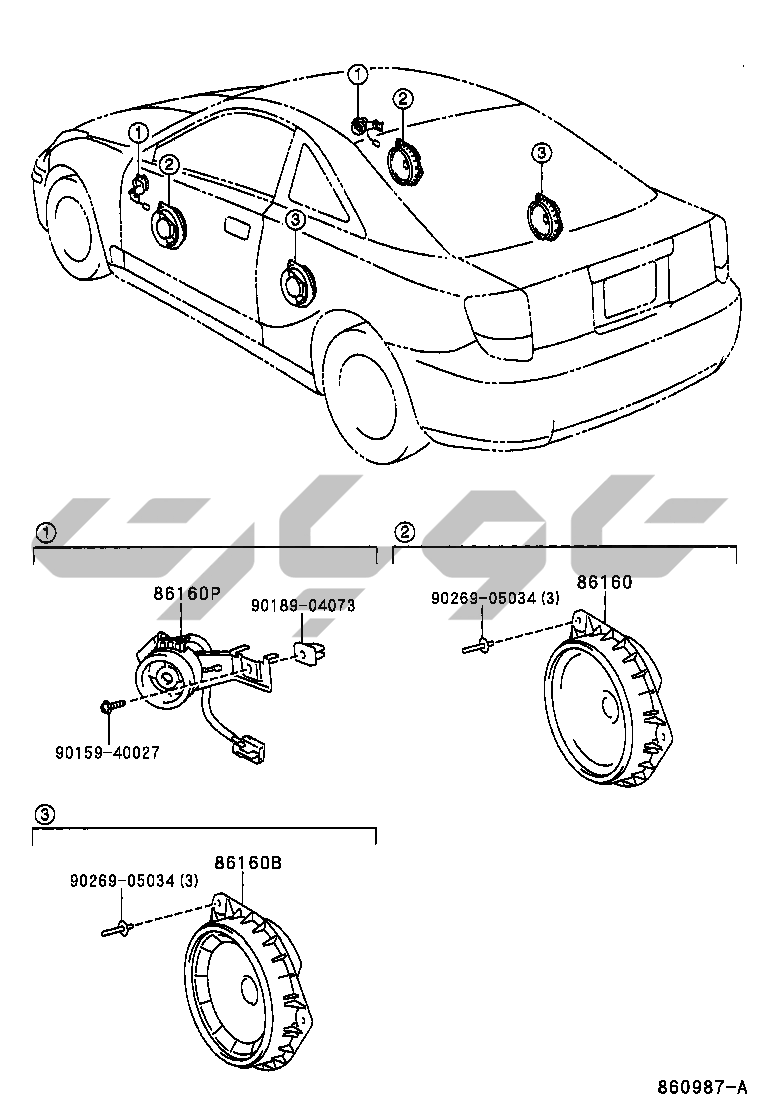 ①
②
①
②
③
③

①
86160P
90189-04073
90159-40027

②
90269-05034 (3)
86160

③
90269-05034 (3)
86160B

860987-A