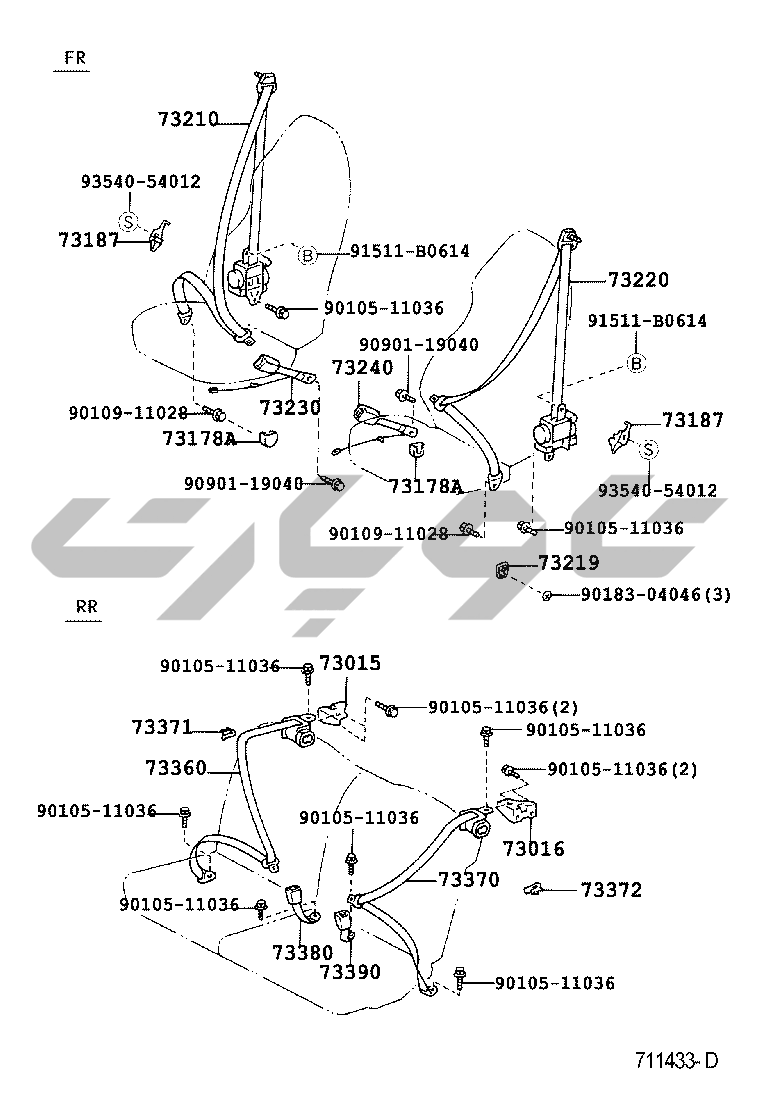 FR

73210

93540-54012

S

73187

B 91511-B0614

90105-11036

73220

91511-B0614

B

90901-19040

73240

73230

90109-11028

73178A

73187

S

93540-54012

90901-19040

73178A

90109-11028

90105-11036

73219

90183-04046(3)

RR

90105-11036

73015

90105-11036(2)

73371

90105-11036

73360

90105-11036(2)

90105-11036

90105-11036

73016

73370

73372

90105-11036

73380

73390

90105-11036

711433-D