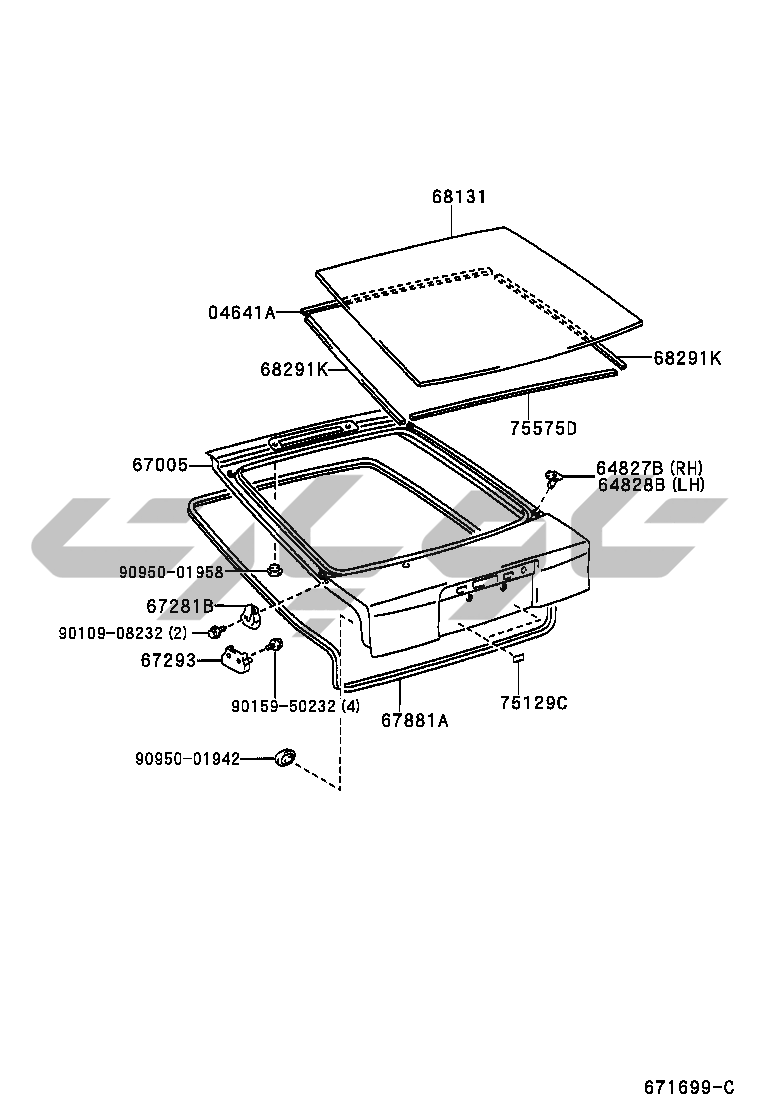 68131
04641A
68291K
68291K
75575D
67005
64827B (RH)
64828B (LH)
90950-01958
67281B
90109-08232 (2)
67293
90159-50232 (4)
67881A
75129C
90950-01942
671699-C