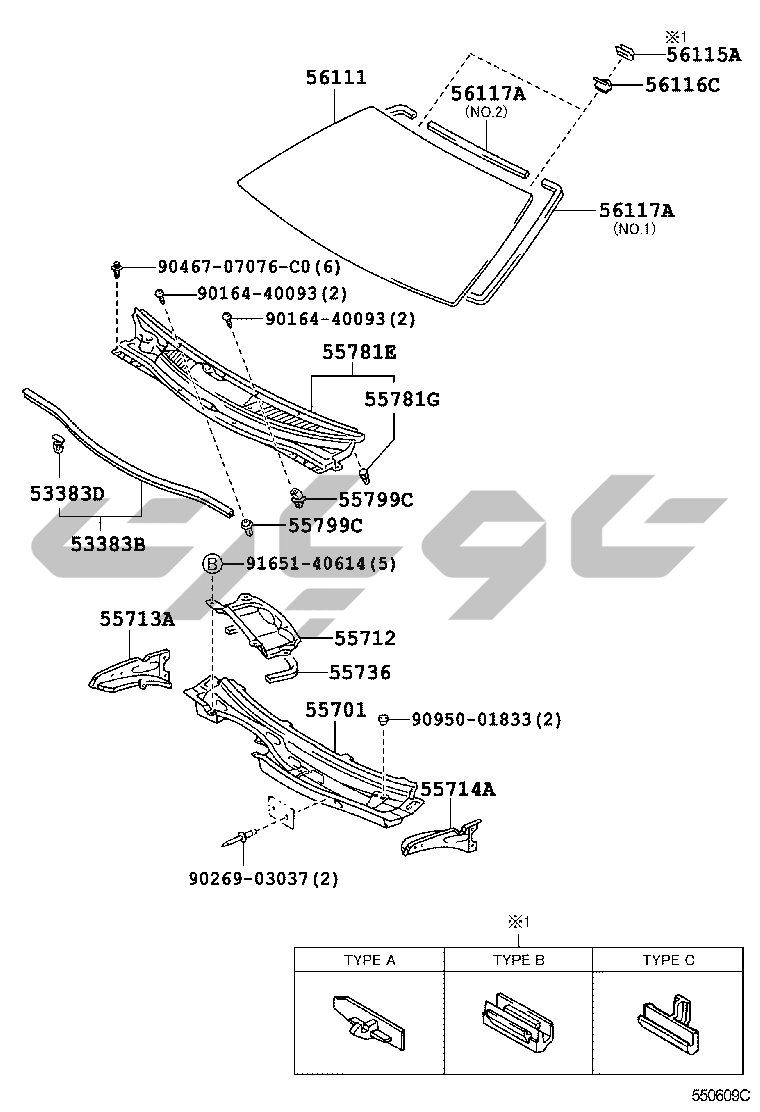 ※1
56115A
56116C
56111
56117A
(NO.2)
56117A
(NO.1)
90467-07076-C0(6)
90164-40093(2)
90164-40093(2)
55781E
55781G
53383D
53383B
55799C
55799C
B 91651-40614(5)
55713A
55712
55736
55701
90950-01833(2)
55714A
90269-03037(2)

※1

| TYPE A | TYPE B | TYPE C |
|---|---|---|
| | | |

550609C