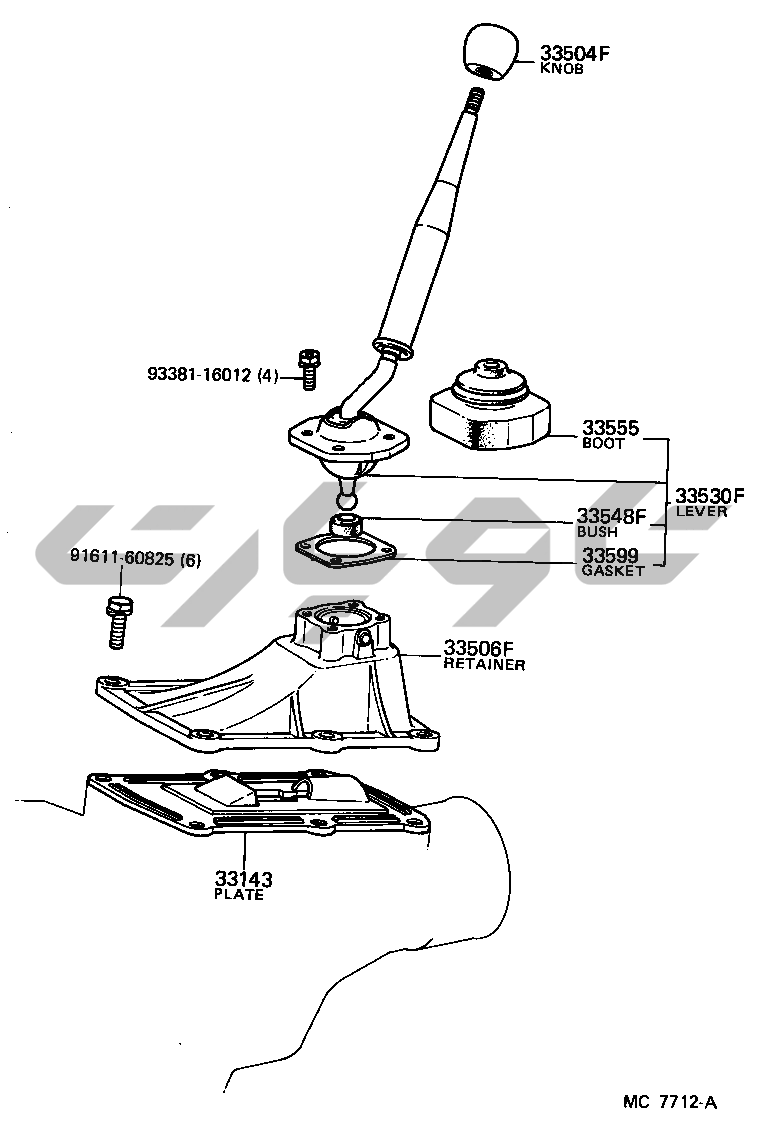 33504F
KNOB

93381-16012 (4)

33555
BOOT

33530F
LEVER

33548F
BUSH

33599
GASKET

91611-60825 (6)

33506F
RETAINER

33143
PLATE

MC 7712-A