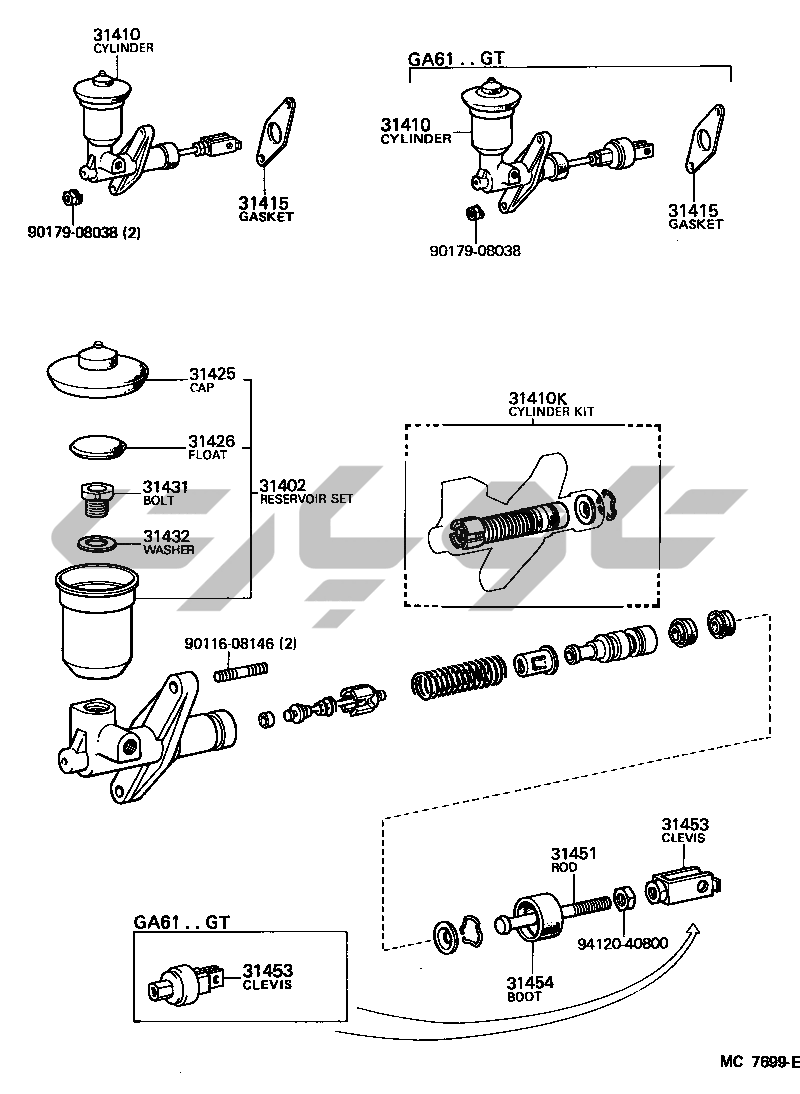 31410
CYLINDER

31415
GASKET

90179-08038 (2)

GA61 . . GT

31410
CYLINDER

31415
GASKET

90179-08038

31425
CAP

31426
FLOAT

31431
BOLT

31432
WASHER

31402
RESERVOIR SET

31410K
CYLINDER KIT

90116-08146 (2)

31453
CLEVIS

31451
ROD

94120-40800

31454
BOOT

GA61 . . GT

31453
CLEVIS

MC 7699-E