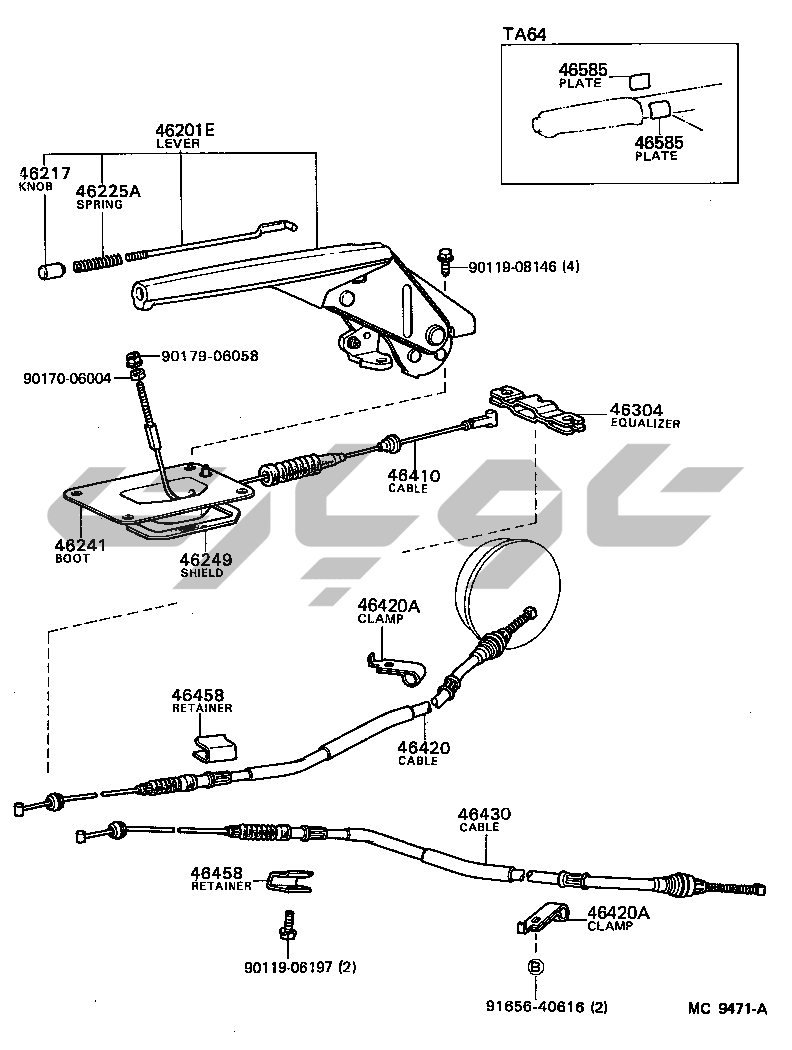 TA64
46585
PLATE
46585
PLATE
46201E
LEVER
46217
KNOB
46225A
SPRING
90119-08146 (4)
90179-06058
90170-06004
46304
EQUALIZER
46410
CABLE
46241
BOOT
46249
SHIELD
46420A
CLAMP
46458
RETAINER
46420
CABLE
46430
CABLE
46458
RETAINER
46420A
CLAMP
90119-06197 (2)
B
91656-40616 (2)
MC 9471-A