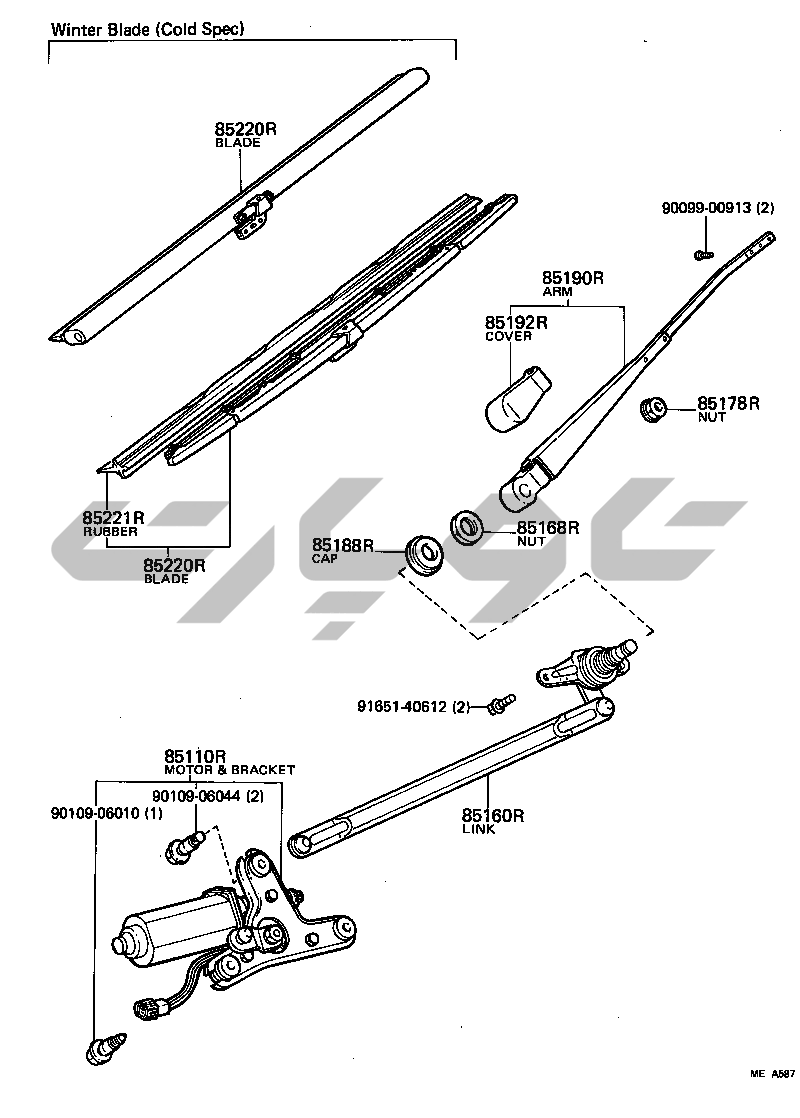 Winter Blade (Cold Spec)

85220R
BLADE

90099-00913 (2)

85190R
ARM

85192R
COVER

85178R
NUT

85221R
RUBBER

85220R
BLADE

85168R
NUT

85188R
CAP

91651-40612 (2)

85110R
MOTOR & BRACKET

90109-06044 (2)

90109-06010 (1)

85160R
LINK

ME A587