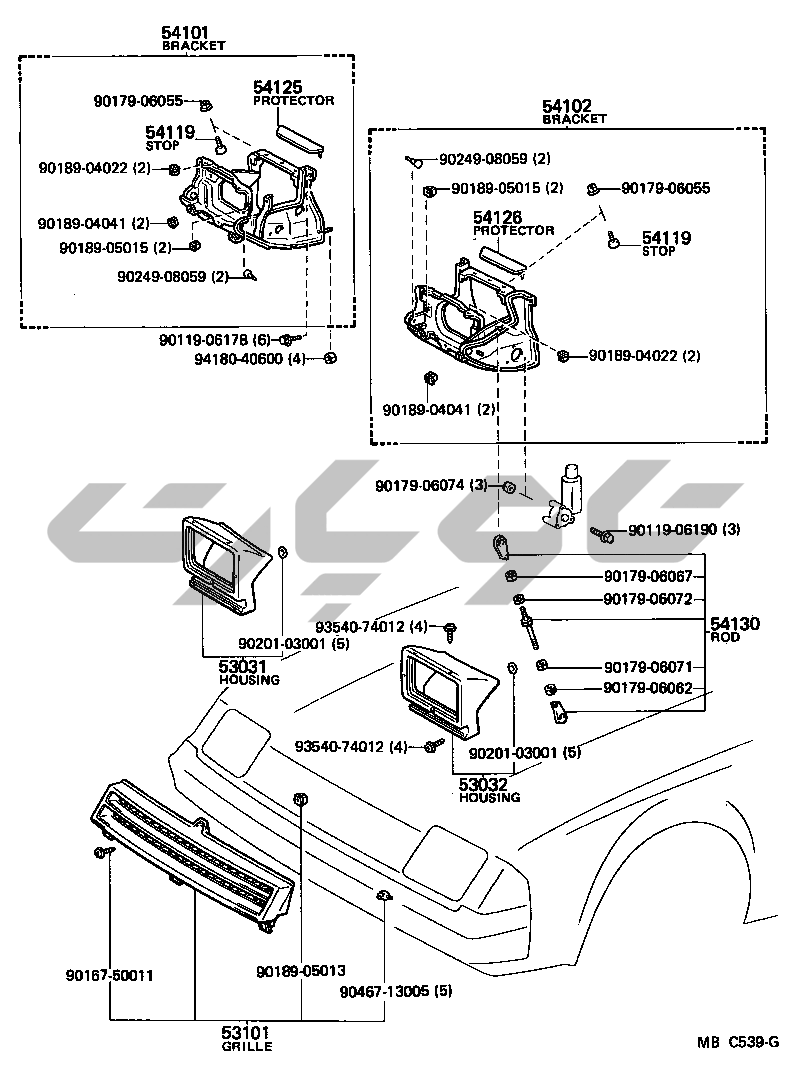 54101
BRACKET

90179-06055
54125
PROTECTOR
54119
STOP
90189-04022 (2)
90189-04041 (2)
90189-05015 (2)
90249-08059 (2)
90119-06178 (6)
94180-40600 (4)

54102
BRACKET

90249-08059 (2)
90189-05015 (2)
90179-06055
54126
PROTECTOR
54119
STOP
90189-04022 (2)
90189-04041 (2)

90179-06074 (3)
90119-06190 (3)
90179-06067
90179-06072
54130
ROD
90179-06071
90179-06062

93540-74012 (4)
90201-03001 (5)
53031
HOUSING

93540-74012 (4)
90201-03001 (5)
53032
HOUSING

90167-50011
90189-05013
90467-13005 (5)
53101
GRILLE

MB C539-G