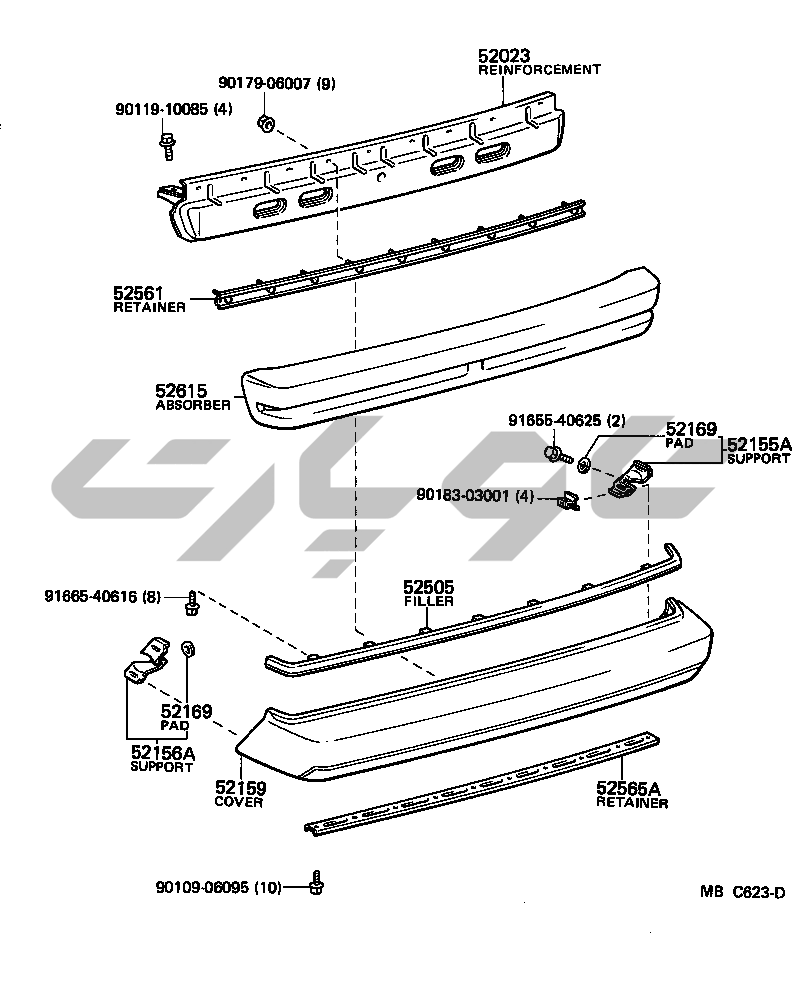 52023
REINFORCEMENT

90179-06007 (9)

90119-10085 (4)

52561
RETAINER

52615
ABSORBER

91655-40625 (2)

52169
PAD

52155A
SUPPORT

90183-03001 (4)

91665-40616 (8)

52505
FILLER

52169
PAD

52156A
SUPPORT

52159
COVER

52565A
RETAINER

90109-06095 (10)

MB C623-D