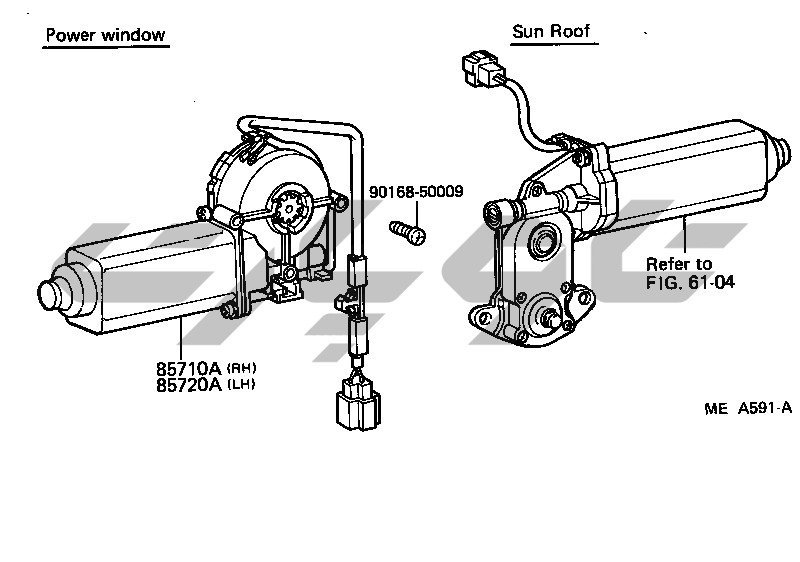 Power window

Sun Roof

90168-50009

Refer to FIG. 61-04

85710A (RH)
85720A (LH)

ME A591-A