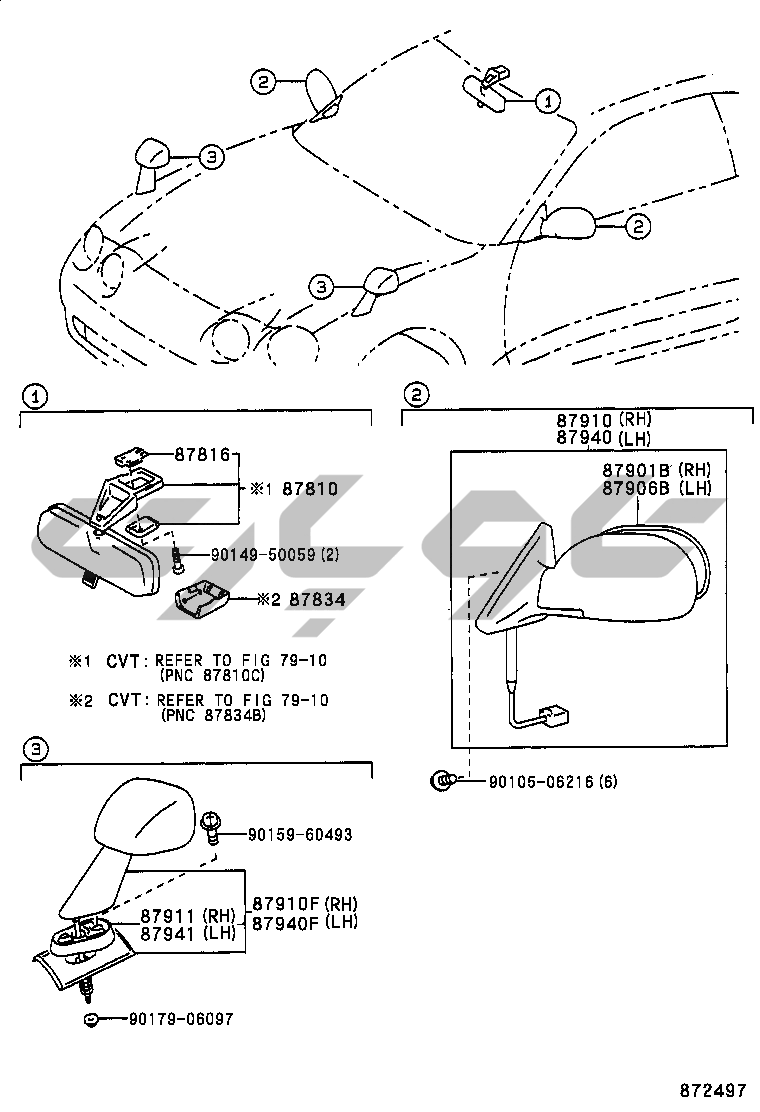 2
1
3
2
3

1
87816
※1 87810
90149-50059 (2)
※2 87834

※1 CVT: REFER TO FIG 79-10 (PNC 87810C)
※2 CVT: REFER TO FIG 79-10 (PNC 87834B)

2
87910 (RH)
87940 (LH)
87901B (RH)
87906B (LH)
90105-06216 (6)

3
90159-60493
87911 (RH)
87941 (LH)
87910F (RH)
87940F (LH)
90179-06097

872497