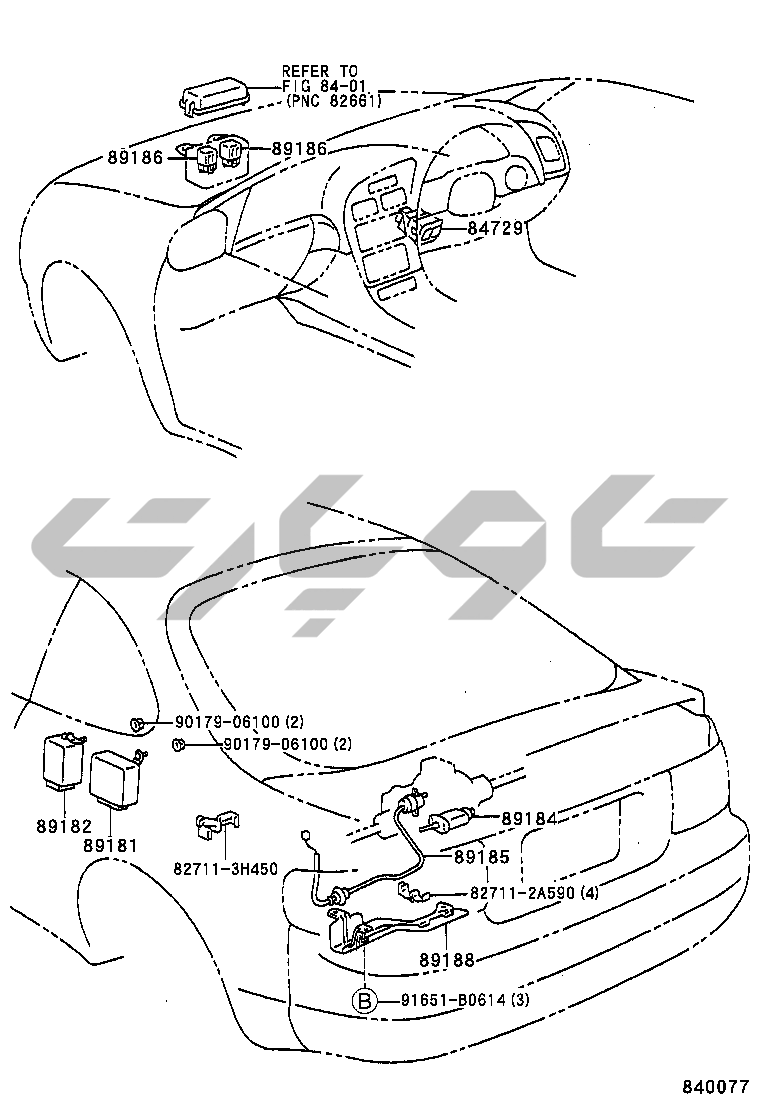 REFER TO
FIG 84-01
(PNC 82661)

89186
89186
84729

90179-06100 (2)
90179-06100 (2)
89182
89181
82711-3H450
89184
89185
82711-2A590 (4)
89188
B 91651-B0614 (3)

840077