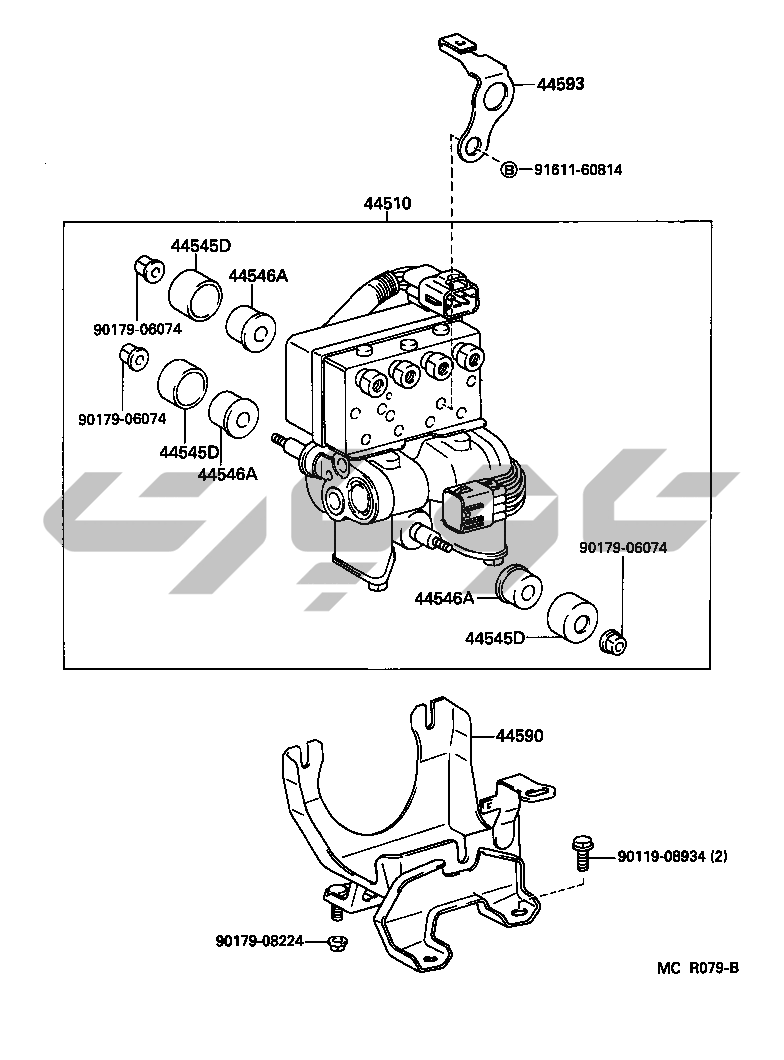 44593

Ⓑ 91611-60814

44510

44545D

44546A

90179-06074

90179-06074

44545D

44546A

90179-06074

44546A

44545D

44590

90119-08934 (2)

90179-08224

MC R079-B