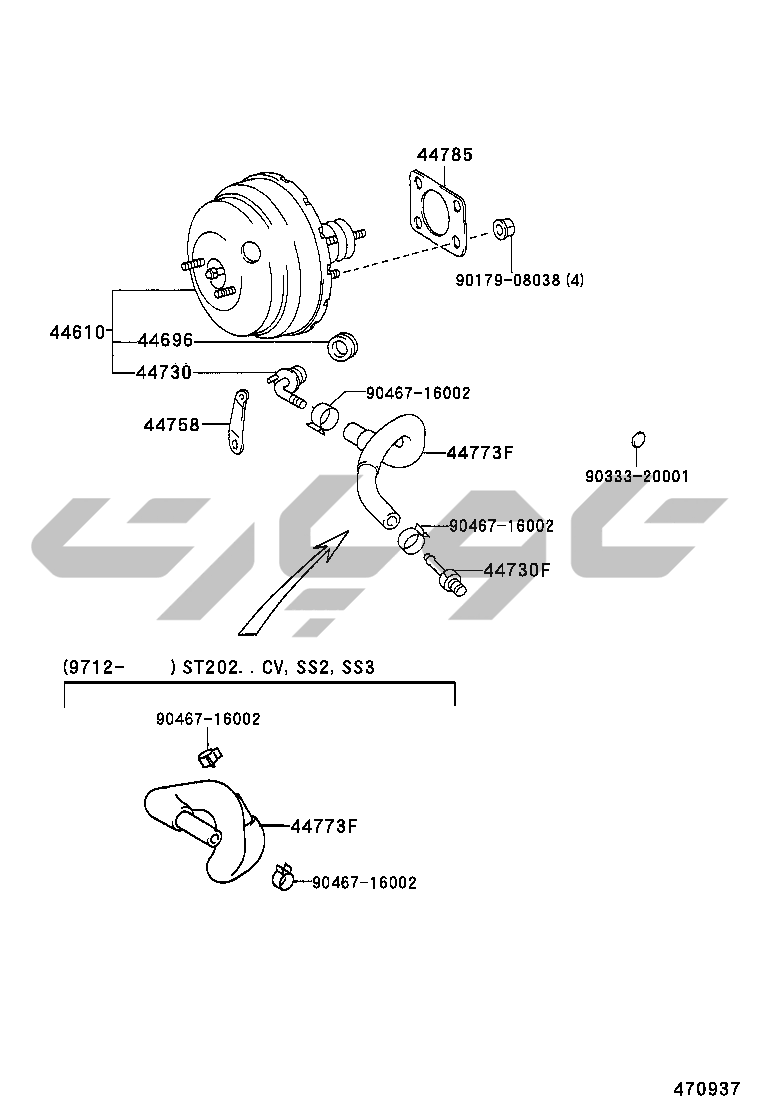 44785

90179-08038 (4)

44610
44696
44730

90467-16002

44758

44773F

90333-20001

90467-16002

44730F

(9712-　　) ST202. . CV, SS2, SS3

90467-16002

44773F

90467-16002

470937