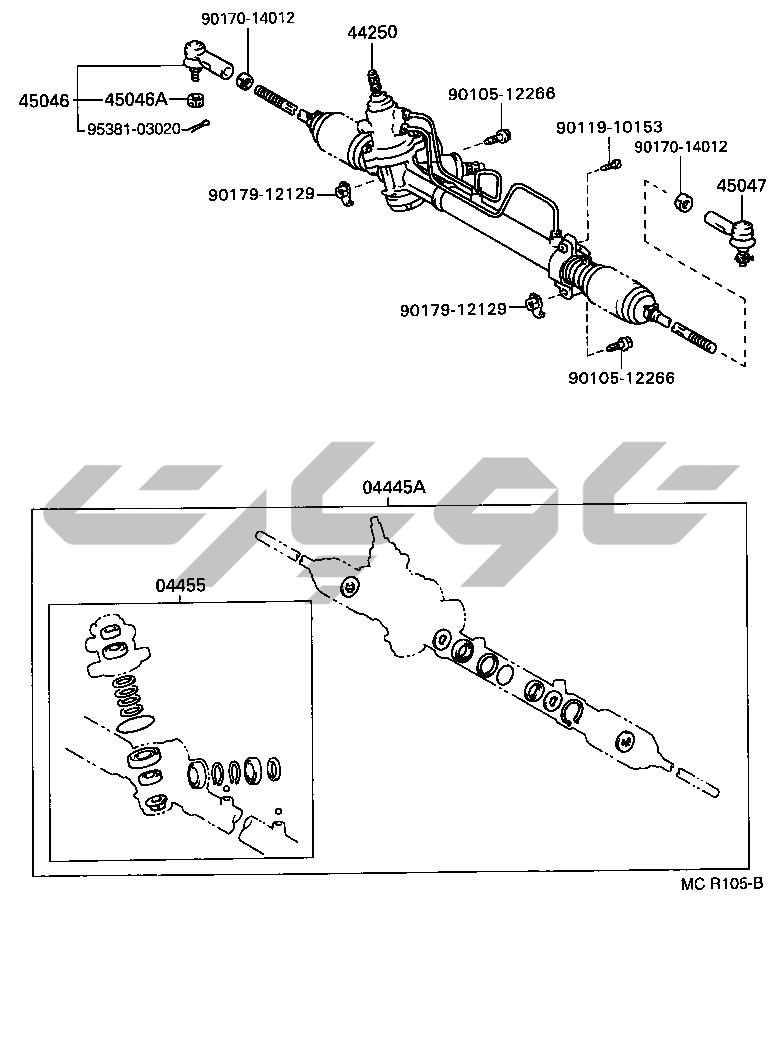 90170-14012
44250
45046
45046A
95381-03020
90105-12266
90119-10153
90170-14012
45047
90179-12129
90179-12129
90105-12266
04445A
04455
MC R105-B