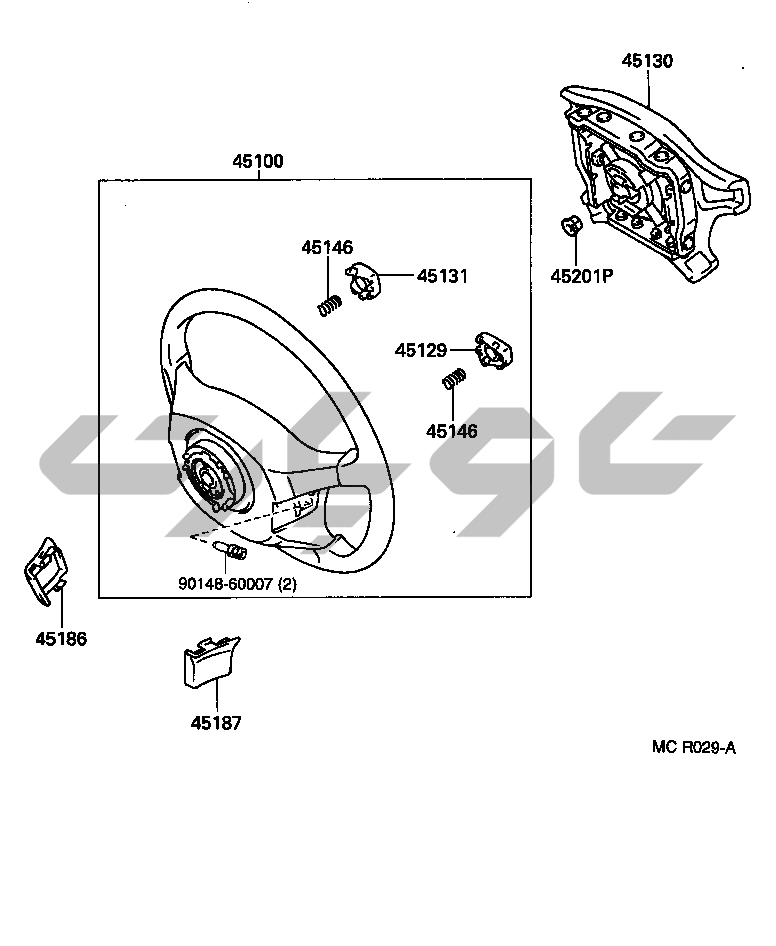 45130

45100

45146

45131

45201P

45129

45146

90148-60007 (2)

45186

45187

MC R029-A