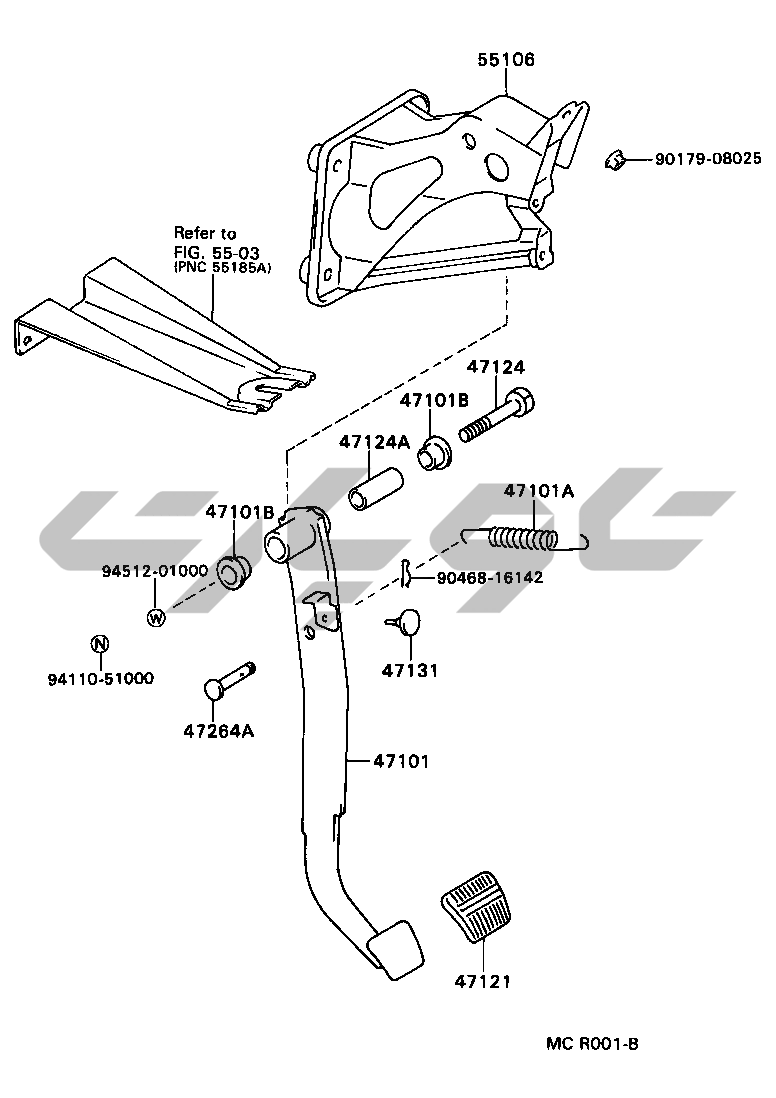 55106

90179-08025

Refer to
FIG. 55-03
(PNC 55185A)

47124

47101B

47124A

47101A

47101B

94512-01000

W

90468-16142

N

94110-51000

47131

47264A

47101

47121

MC R001-B