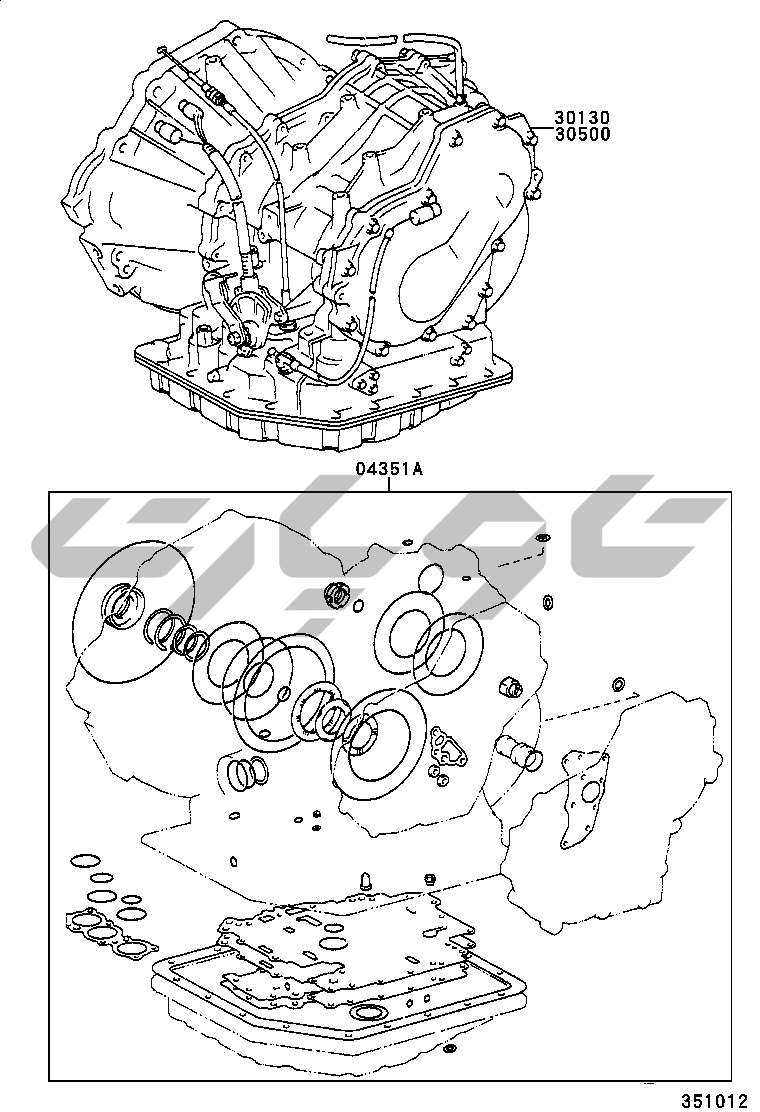 30130
30500

04351A

351012