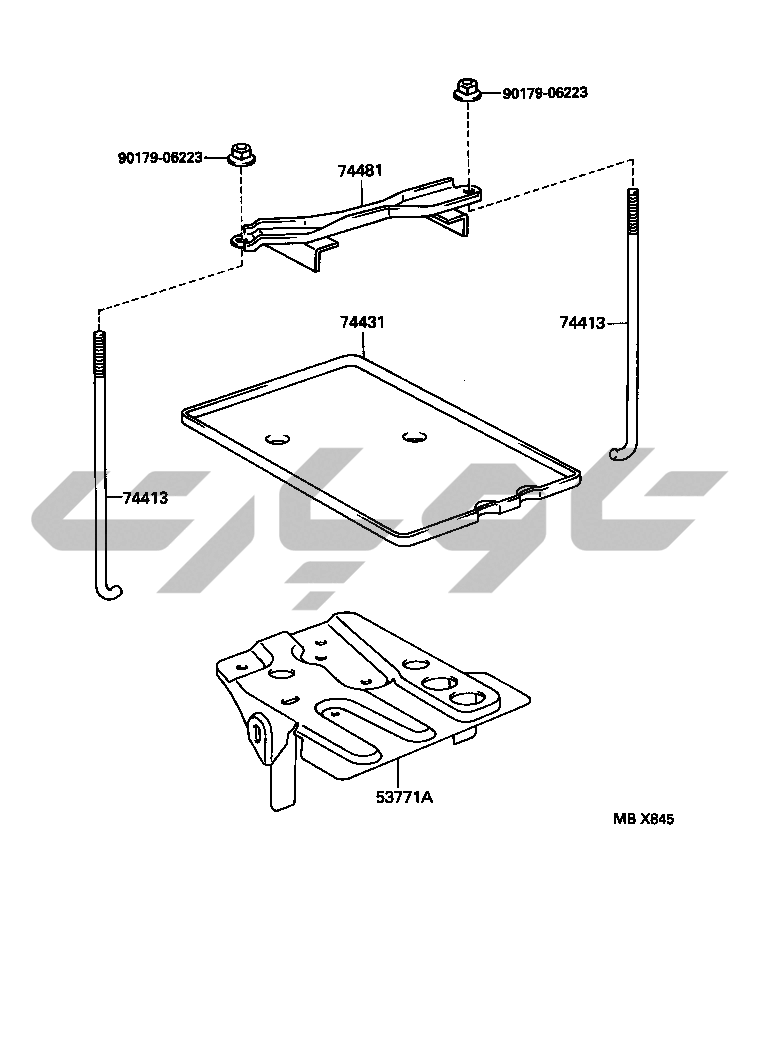 90179-06223

90179-06223

74481

74431

74413

74413

53771A

MB X845