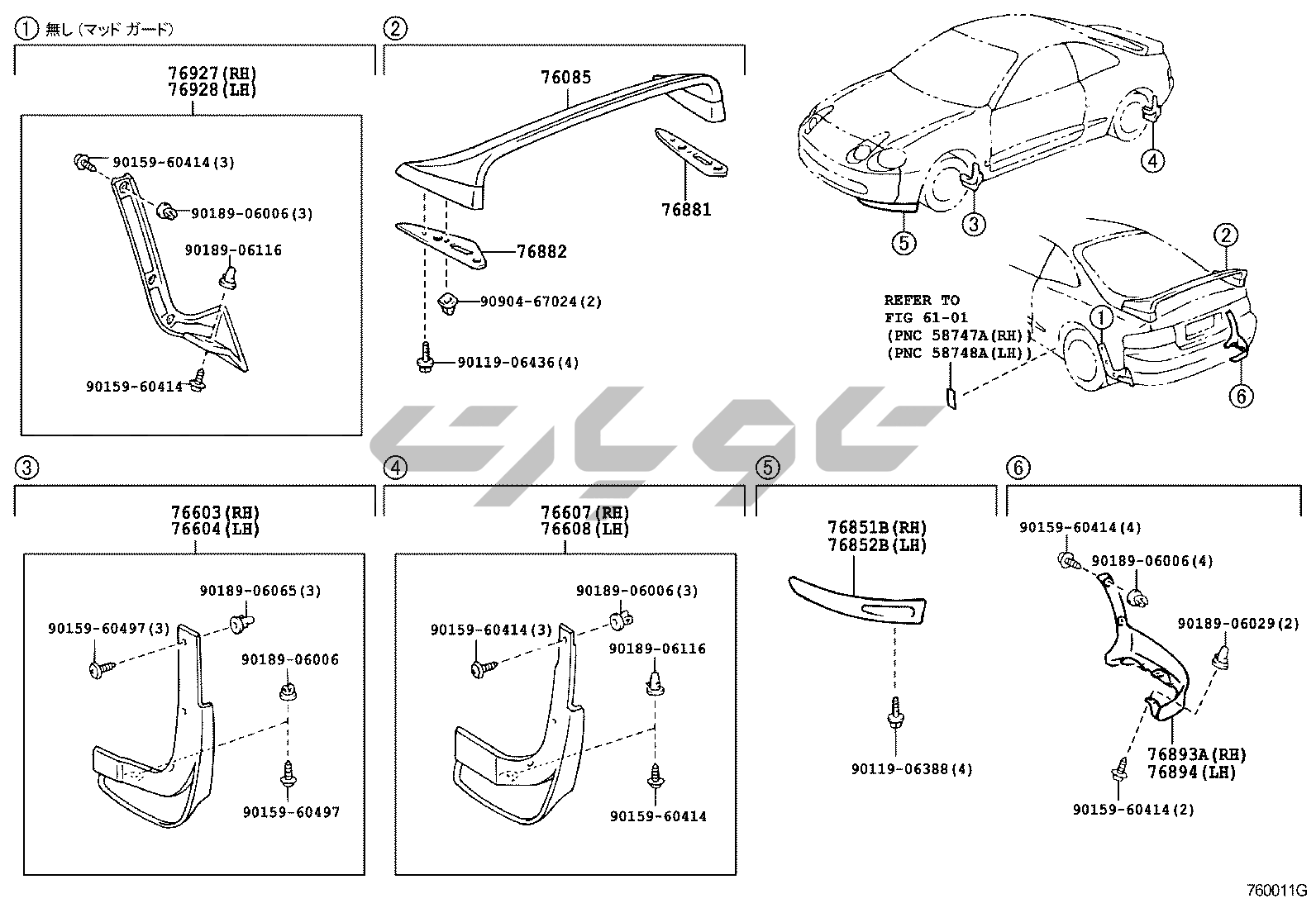 ① 無し (マッド ガード)

76927(RH)
76928(LH)

90159-60414(3)
90189-06006(3)
90189-06116
90159-60414

②

76085
76881
76882
90904-67024(2)
90119-06436(4)

④
③
⑤
②
①
⑥

REFER TO
FIG 61-01
(PNC 58747A(RH))
(PNC 58748A(LH))

③

76603(RH)
76604(LH)

90189-06065(3)
90159-60497(3)
90189-06006
90159-60497

④

76607(RH)
76608(LH)

90189-06006(3)
90159-60414(3)
90189-06116
90159-60414

⑤

76851B(RH)
76852B(LH)

90119-06388(4)

⑥

90159-60414(4)
90189-06006(4)
90189-06029(2)
76893A(RH)
76894(LH)
90159-60414(2)

760011G