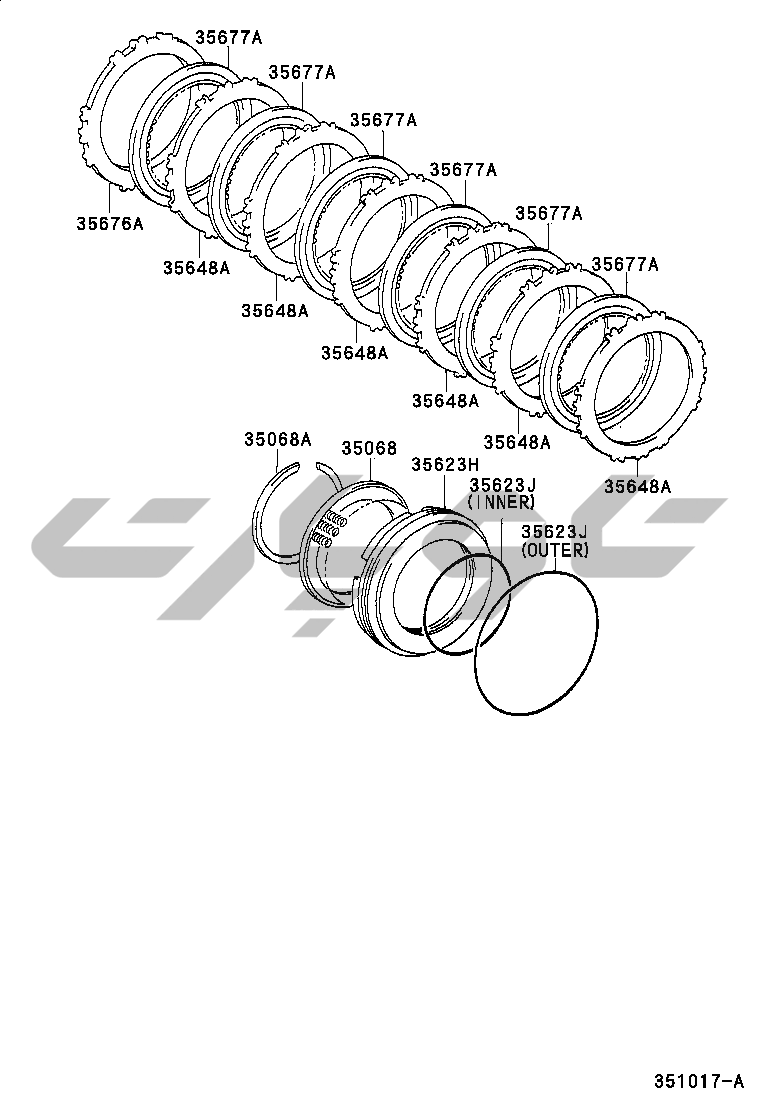 35677A
35677A
35677A
35677A
35677A
35677A
35676A
35648A
35648A
35648A
35648A
35648A
35648A
35068A
35068
35623H
35623J
(INNER)
35623J
(OUTER)
351017-A