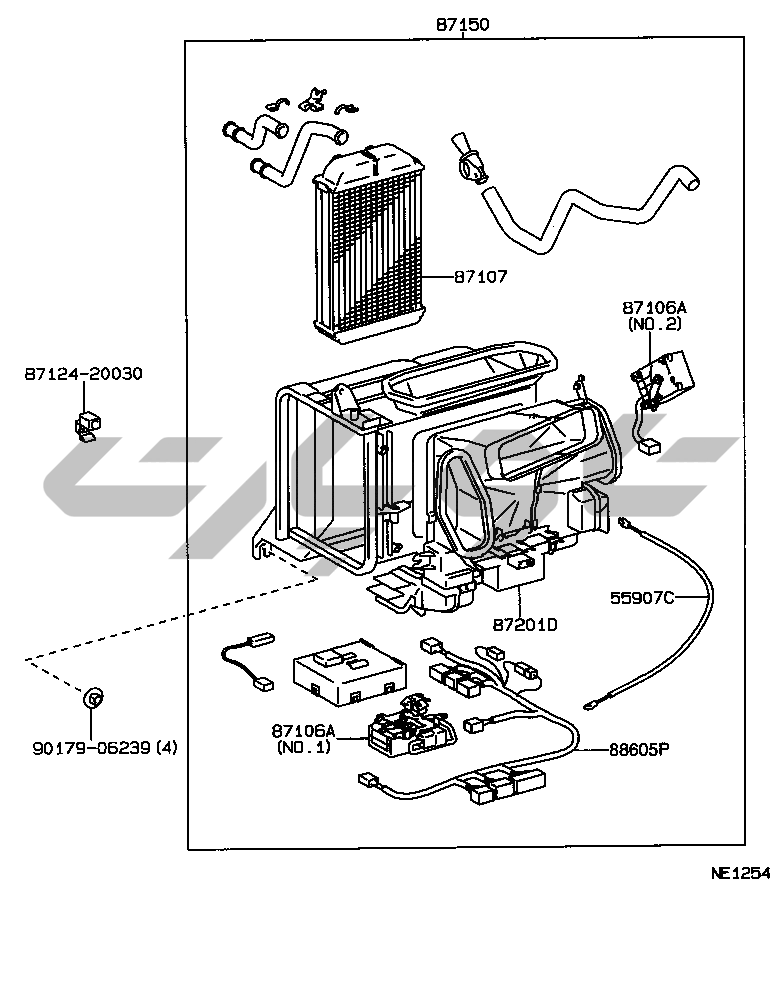 87150

87107

87106A
(NO.2)

87124-20030

55907C

87201D

87106A
(NO.1)

88605P

90179-06239 (4)

NE1254