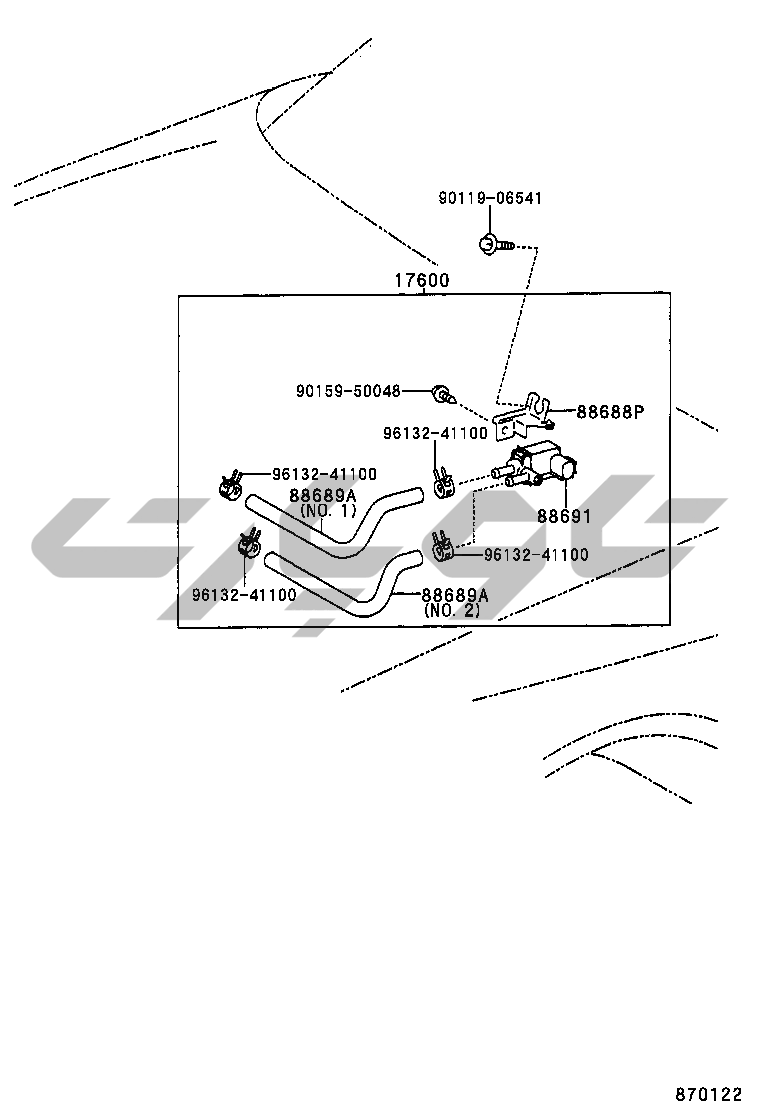 90119-06541

17600

90159-50048

88688P

96132-41100

96132-41100

88689A
(NO. 1)

88691

96132-41100

96132-41100

88689A
(NO. 2)

870122