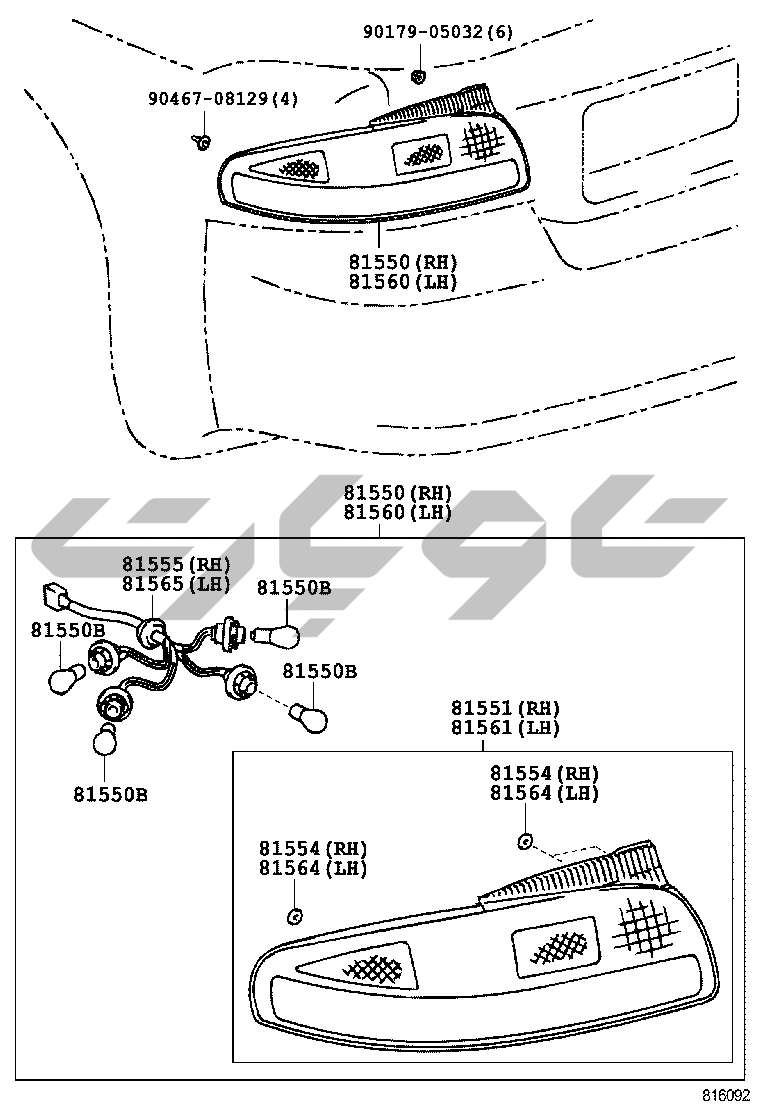 90179-05032(6)

90467-08129(4)

81550(RH)
81560(LH)

81550(RH)
81560(LH)

81555(RH)
81565(LH)

81550B

81550B

81550B

81550B

81551(RH)
81561(LH)

81554(RH)
81564(LH)

81554(RH)
81564(LH)

816092