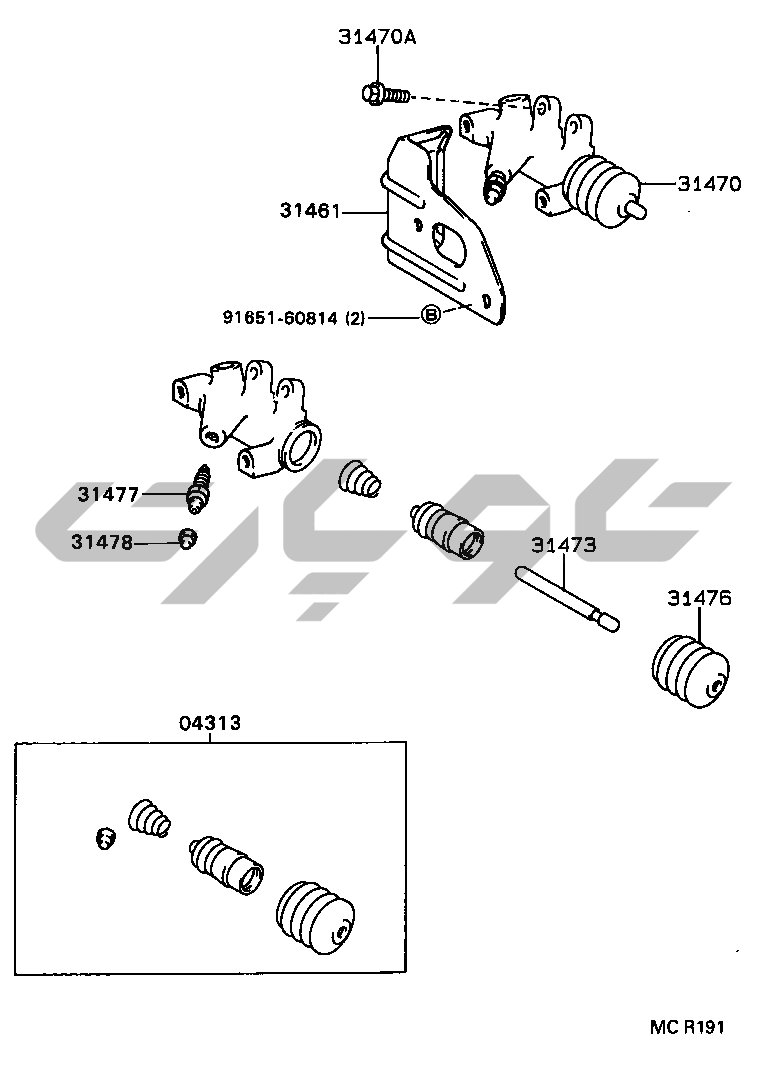 31470A

31470

31461

91651-60814 (2) B

31477

31478

31473

31476

04313

MC R191